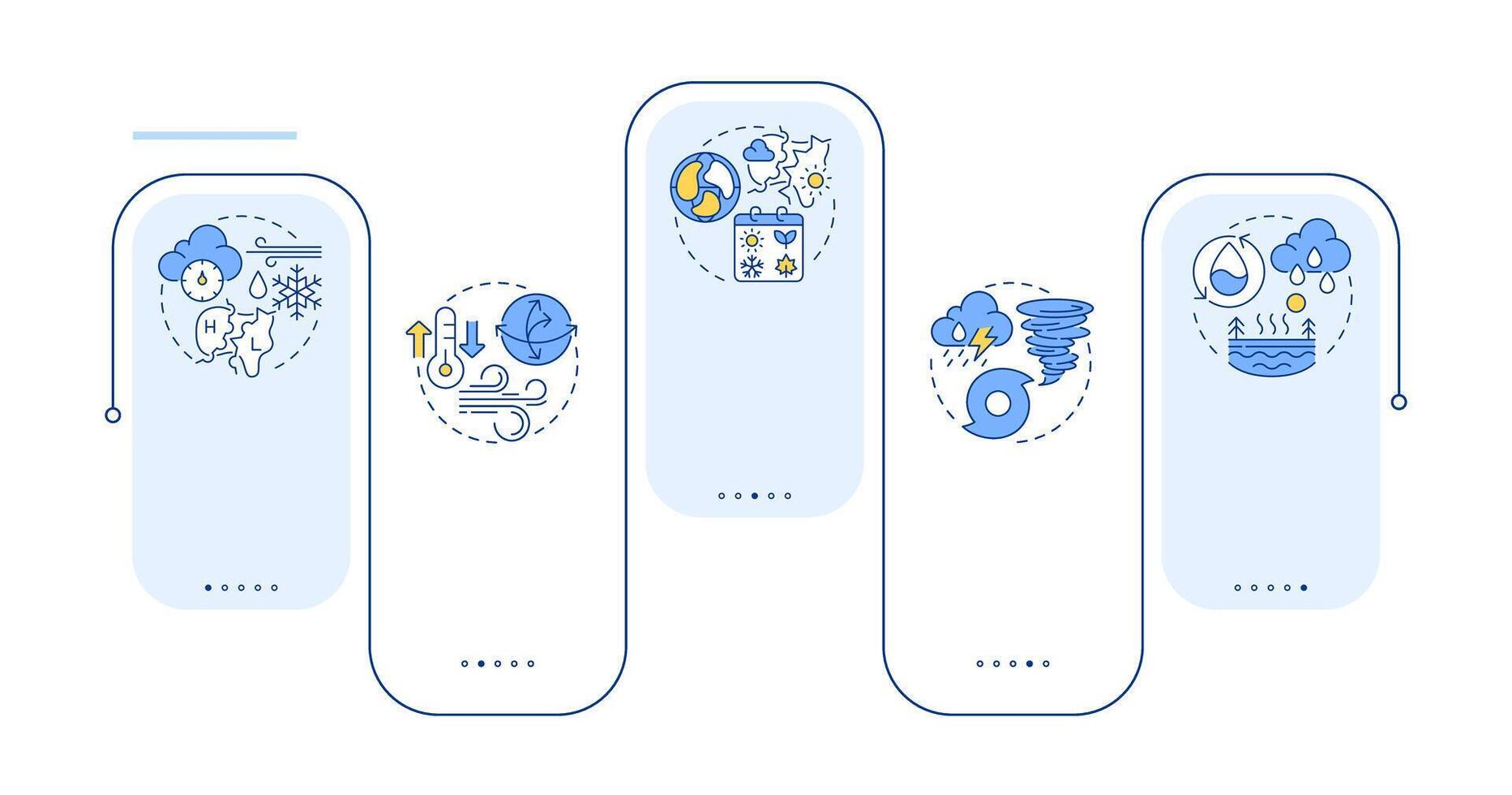 H
L