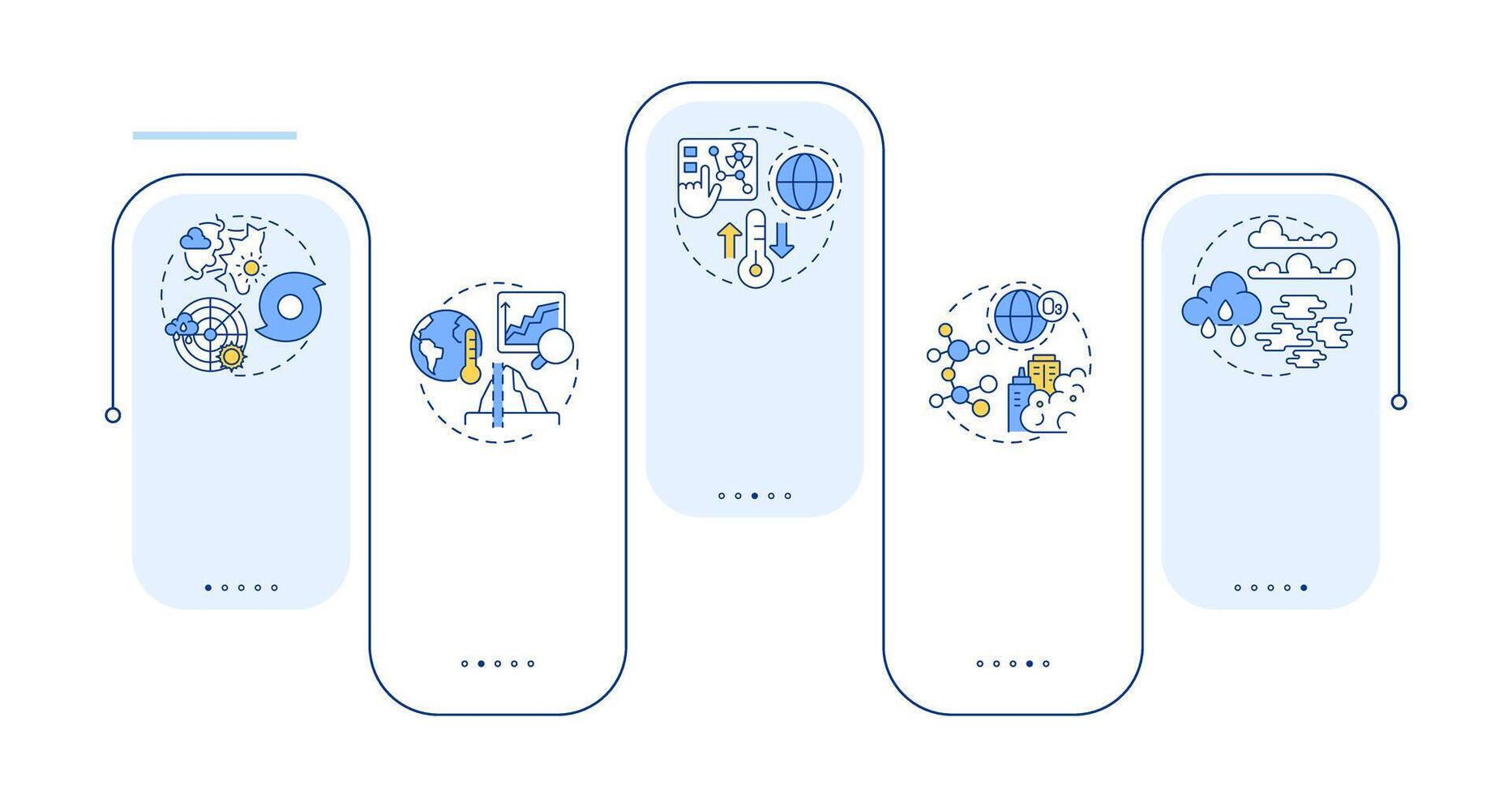 $O_3$