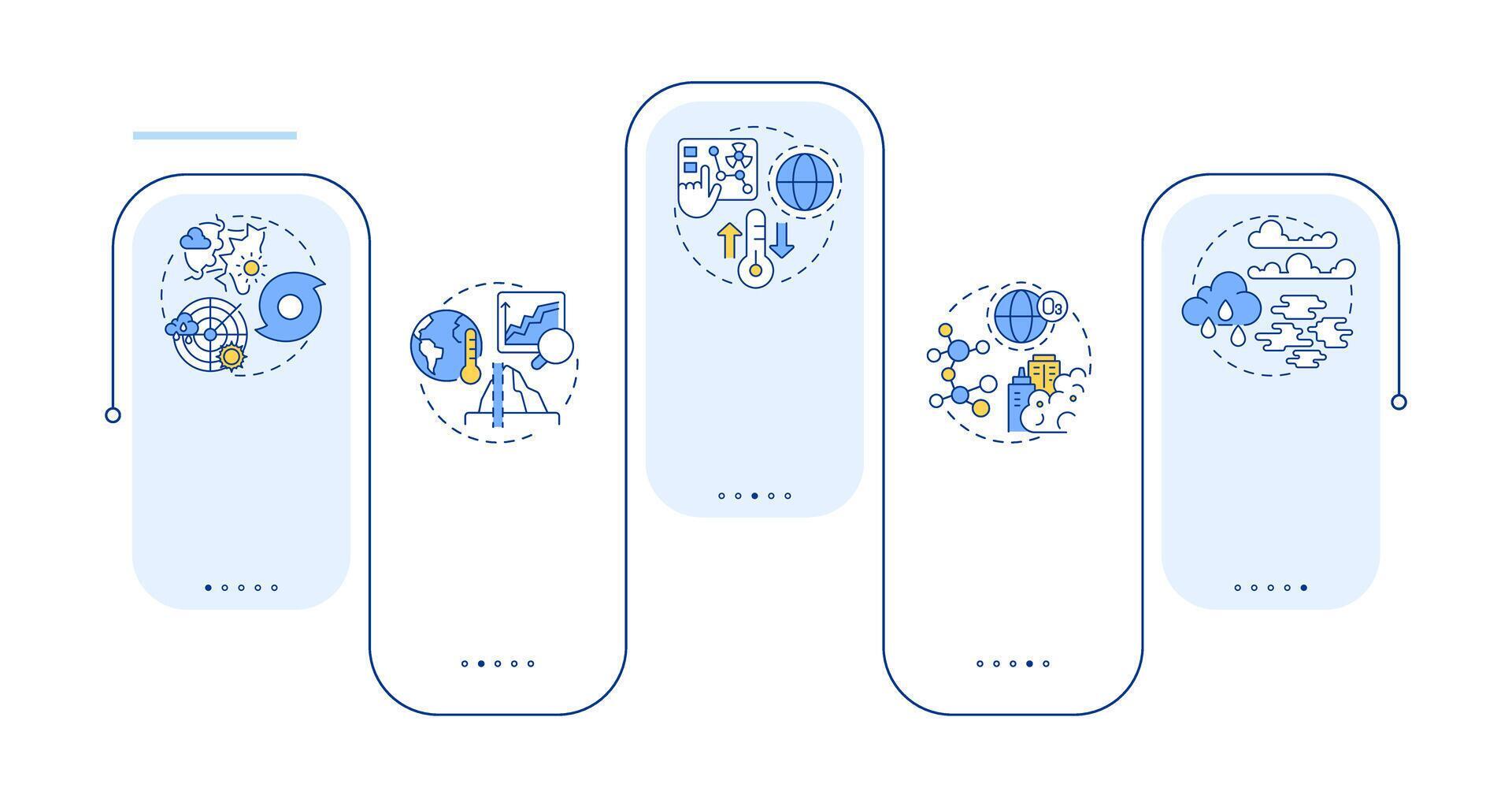 $O_3$