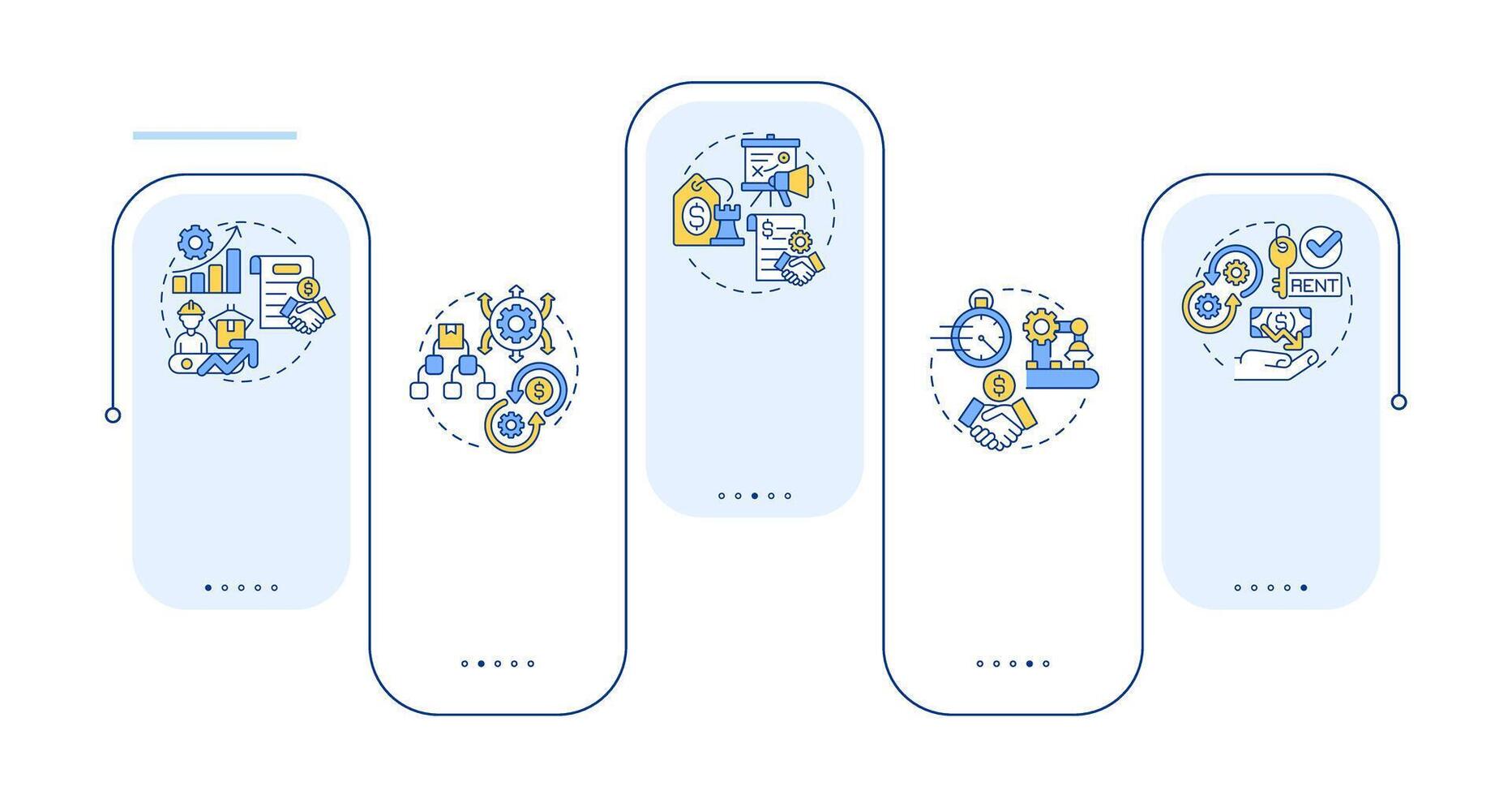 RENT