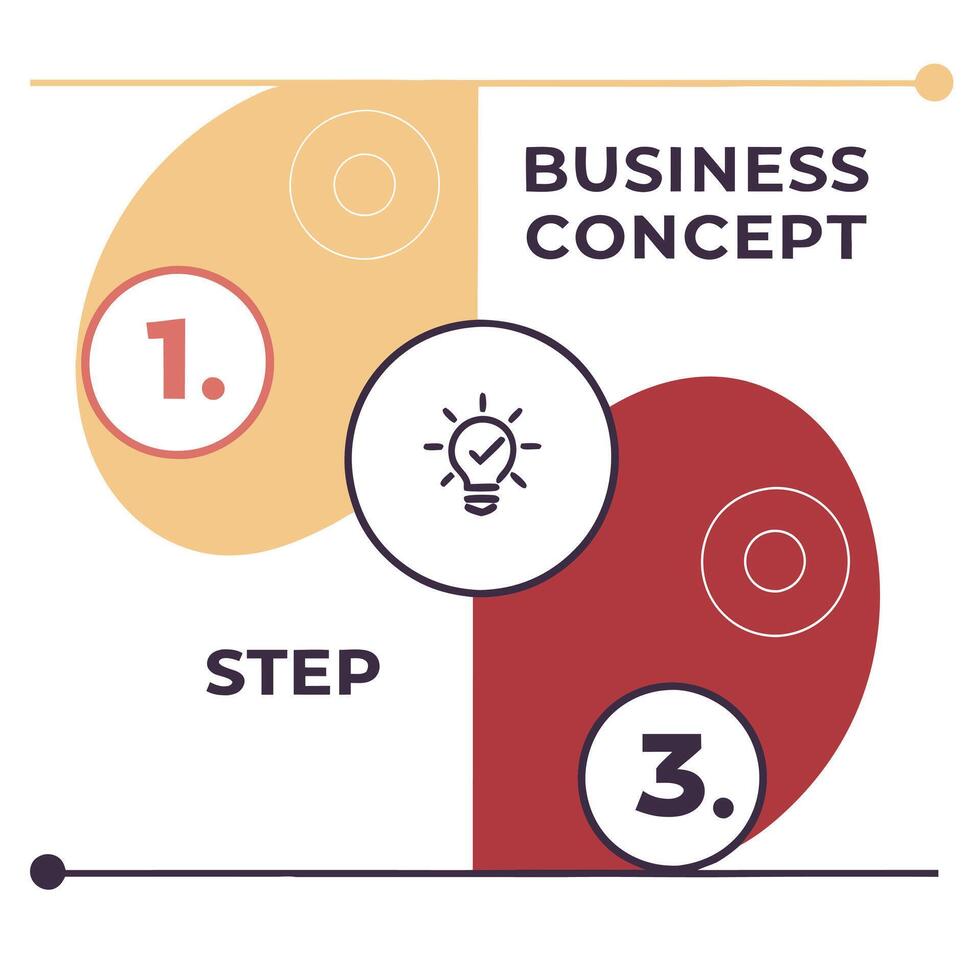 BUSINESS CONCEPT

1.

STEP

3.