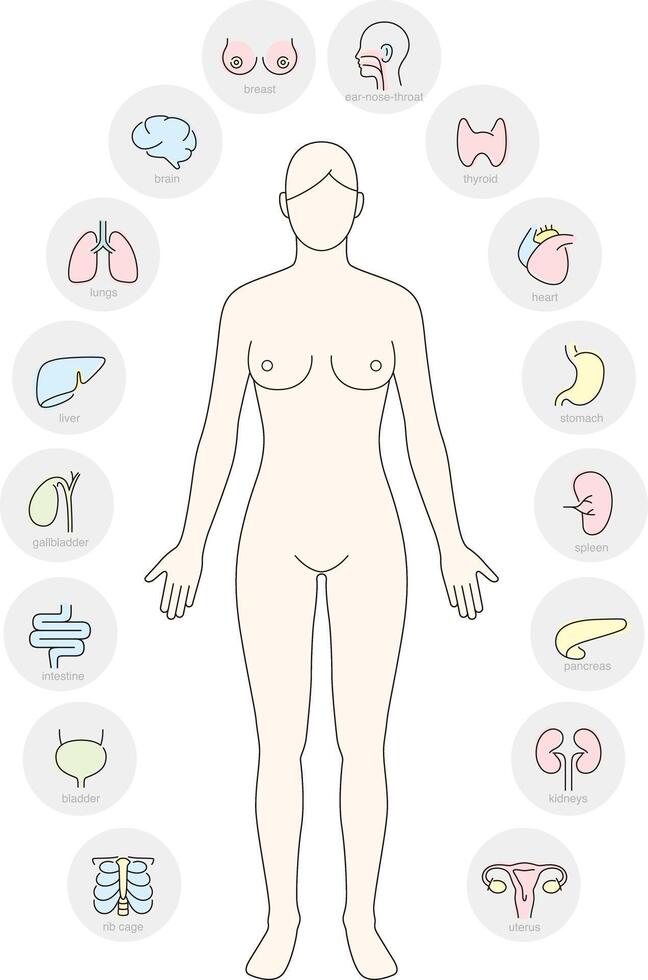 breast
ear-nose-throat
brain
thyroid
lungs
heart
liver
stomach
gallbladder
spleen
intestine
pancreas
bladder
kidneys
rib cage
uterus