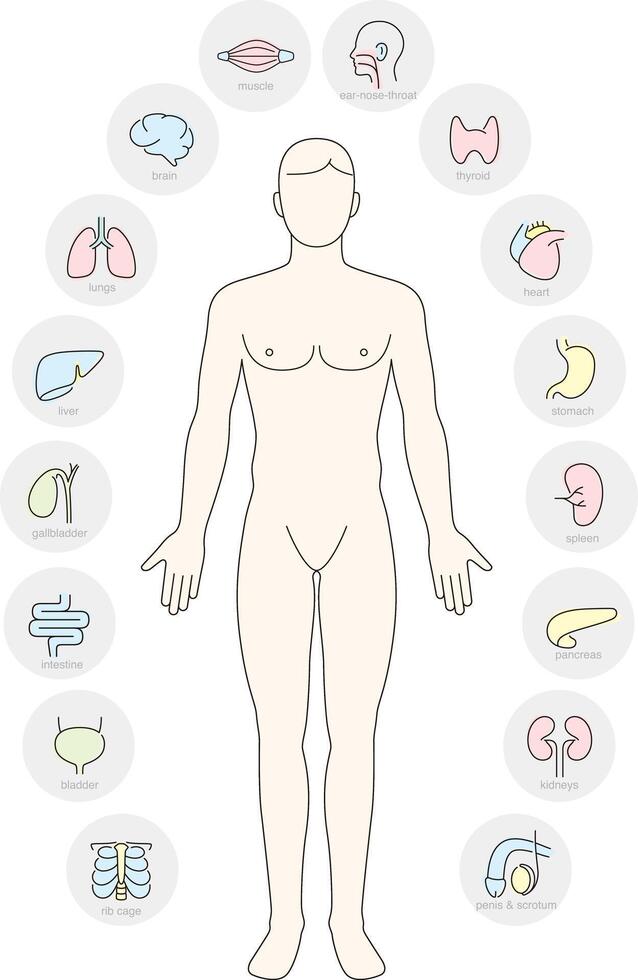 muscle
ear-nose-throat
brain
thyroid
lungs
heart
liver
stomach
gallbladder
spleen
intestine
pancreas
bladder
kidneys
rib cage
penis & scrotum