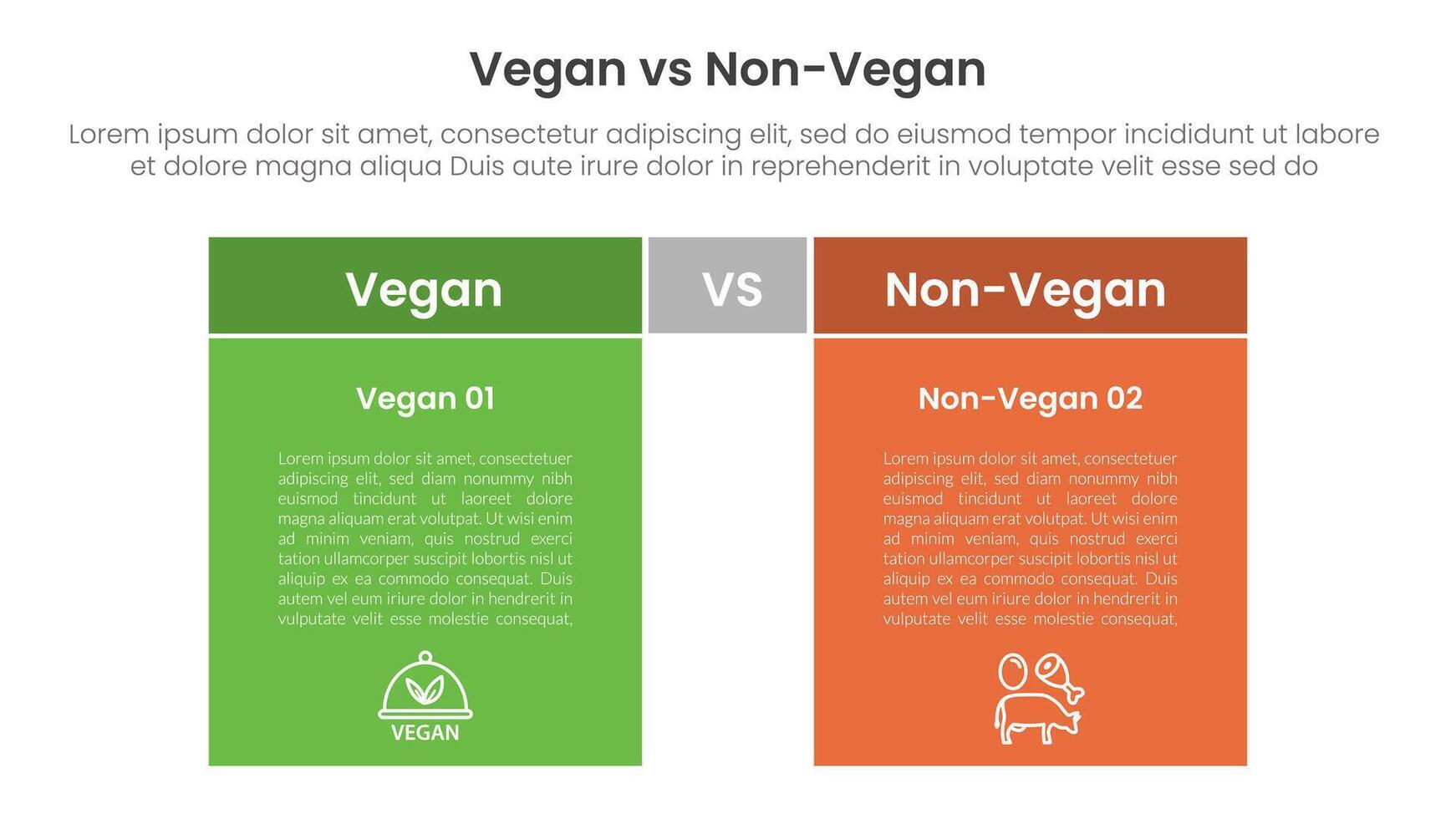 Vegan vs Non-Vegan

Lorem ipsum dolor sit amet, consectetur adipiscing elit, sed do eiusmod tempor incididunt ut labore et dolore magna aliqua Duis aute irure dolor in reprehenderit in voluptate velit esse sed do

Vegan

VS

Non-Vegan

Vegan 01

Lorem ipsum dolor sit amet, consectetuer adipiscing elit, sed diam nonummy nibh euismod tincidunt ut laoreet dolore magna aliquam erat volutpat. Ut wisi enim ad minim veniam, quis nostrud exerci tation ullamcorper suscipit lobortis nisl ut aliquip ex ea commodo consequat. Duis autem vel eum iriure dolor in hendrerit in vulputate velit esse molestie consequat,

VEGAN

Non-Vegan 02

Lorem ipsum dolor sit amet, consectetuer adipiscing elit, sed diam nonummy nibh euismod tincidunt ut laoreet dolore magna aliquam erat volutpat. Ut wisi enim ad minim veniam, quis nostrud exerci tation ullamcorper suscipit lobortis nisl ut aliquip ex ea commodo consequat. Duis autem vel eum iriure dolor in hendrerit in vulputate velit esse molestie consequat,