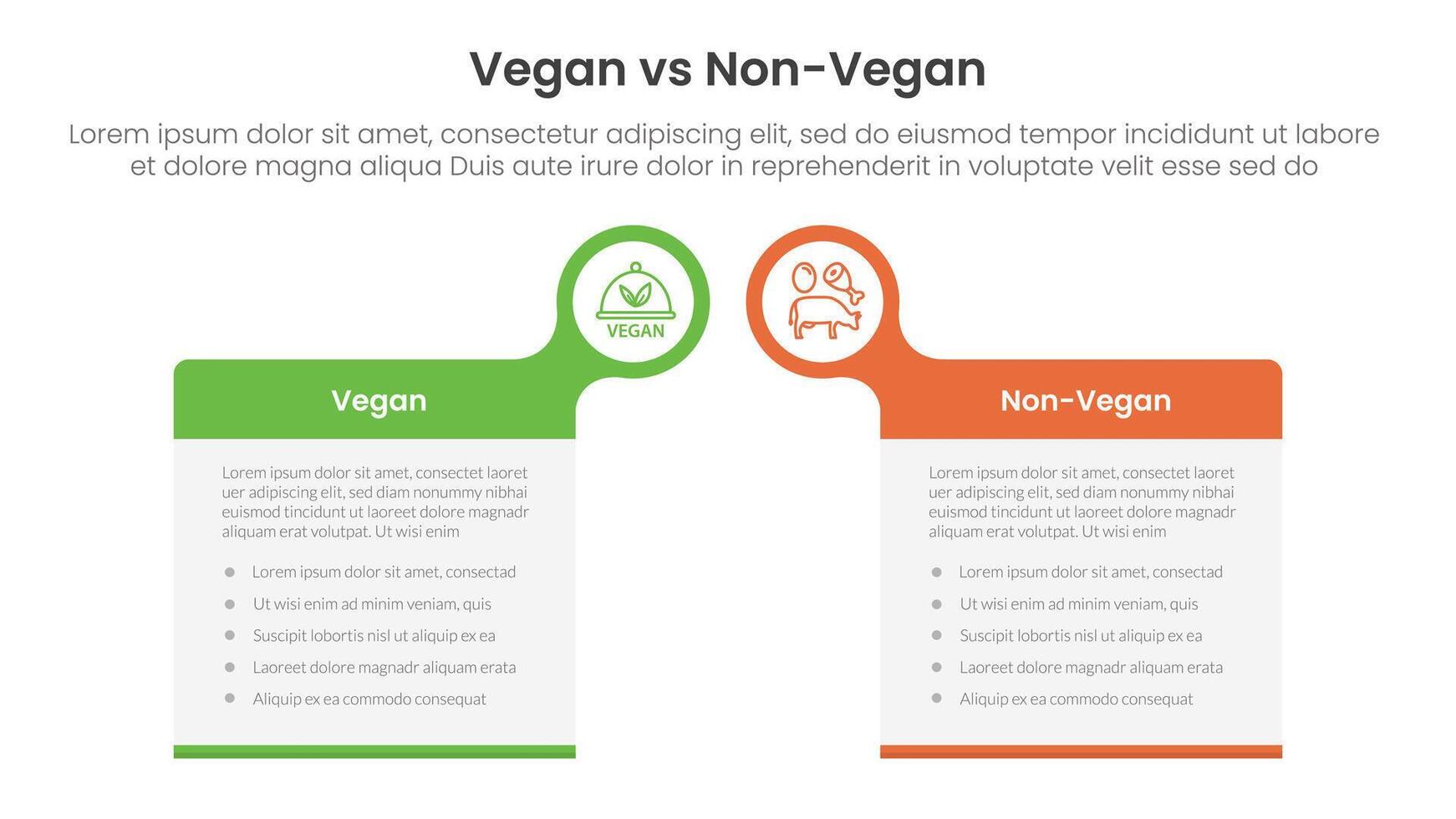 Vegan vs Non-Vegan

Lorem ipsum dolor sit amet, consectetur adipiscing elit, sed do eiusmod tempor incididunt ut labore et dolore magna aliqua Duis aute irure dolor in reprehenderit in voluptate velit esse sed do

VEGAN

Vegan

Lorem ipsum dolor sit amet, consectet laoret uer adipiscing elit, sed diam nonummy nibhai euismod tincidunt ut laoreet dolore magnadr aliquam erat volutpat. Ut wisi enim

- Lorem ipsum dolor sit amet, consectad
- Ut wisi enim ad minim veniam, quis
- Suscipit lobortis nisl ut aliquip ex ea
- Laoreet dolore magnadr aliquam erata
- Aliquip ex ea commodo consequat

Non-Vegan

Lorem ipsum dolor sit amet, consectet laoret uer adipiscing elit, sed diam nonummy nibhai euismod tincidunt ut laoreet dolore magnadr aliquam erat volutpat. Ut wisi enim

- Lorem ipsum dolor sit amet, consectad
- Ut wisi enim ad minim veniam, quis
- Suscipit lobortis nisl ut aliquip ex ea
- Laoreet dolore magnadr aliquam erata
- Aliquip ex ea commodo consequat