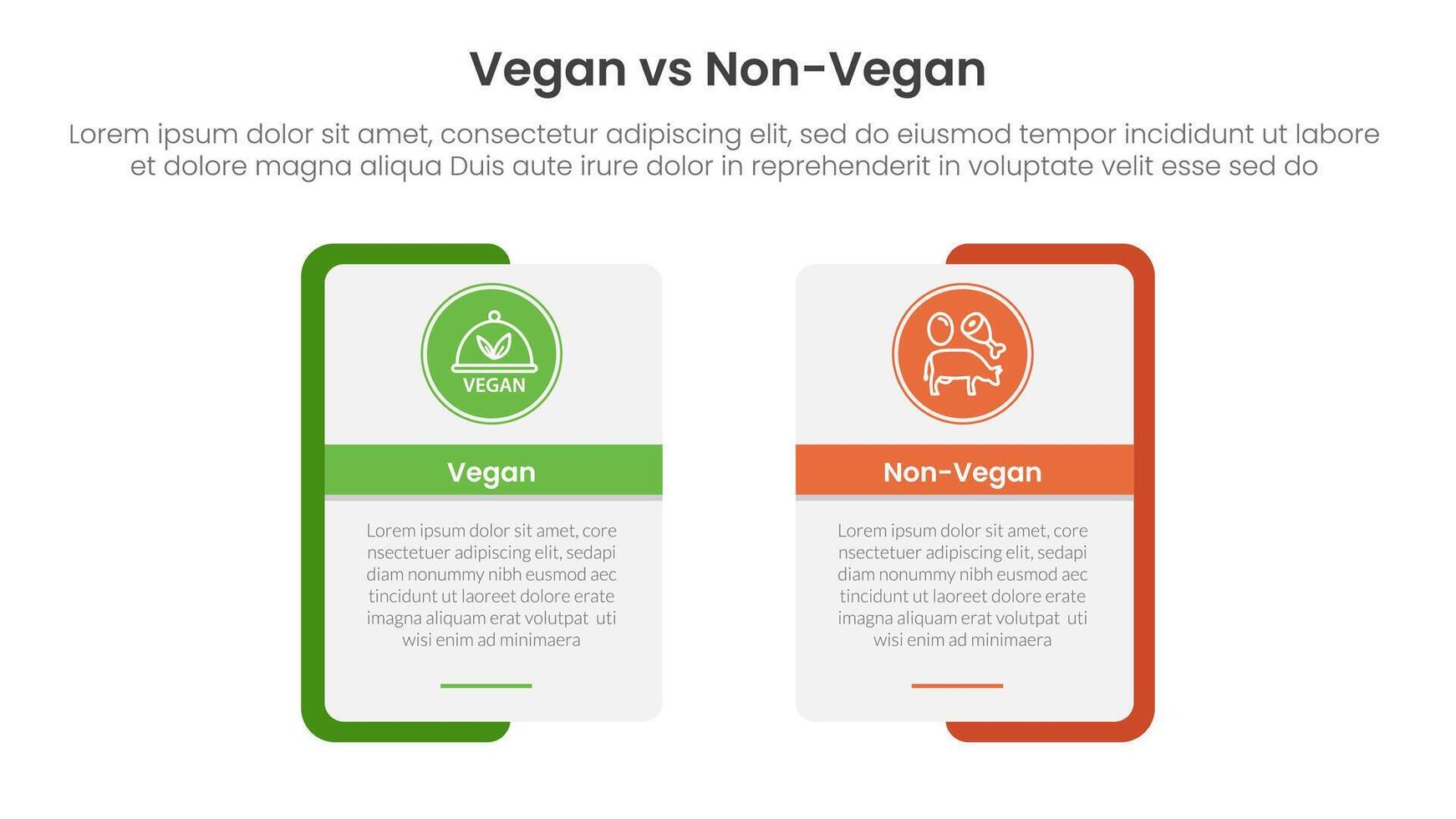 Vegan vs Non-Vegan

Lorem ipsum dolor sit amet, consectetur adipiscing elit, sed do eiusmod tempor incididunt ut labore et dolore magna aliqua Duis aute irure dolor in reprehenderit in voluptate velit esse sed do

VEGAN

Vegan

Lorem ipsum dolor sit amet, core nsectetuer adipiscing elit, sedapi diam nonummy nibh eusmod aec tincidunt ut laoreet dolore erate imagna aliquam erat volutpat uti wisi enim ad minimaera

Non-Vegan

Lorem ipsum dolor sit amet, core nsectetuer adipiscing elit, sedapi diam nonummy nibh eusmod aec tincidunt ut laoreet dolore erate imagna aliquam erat volutpat uti wisi enim ad minimaera