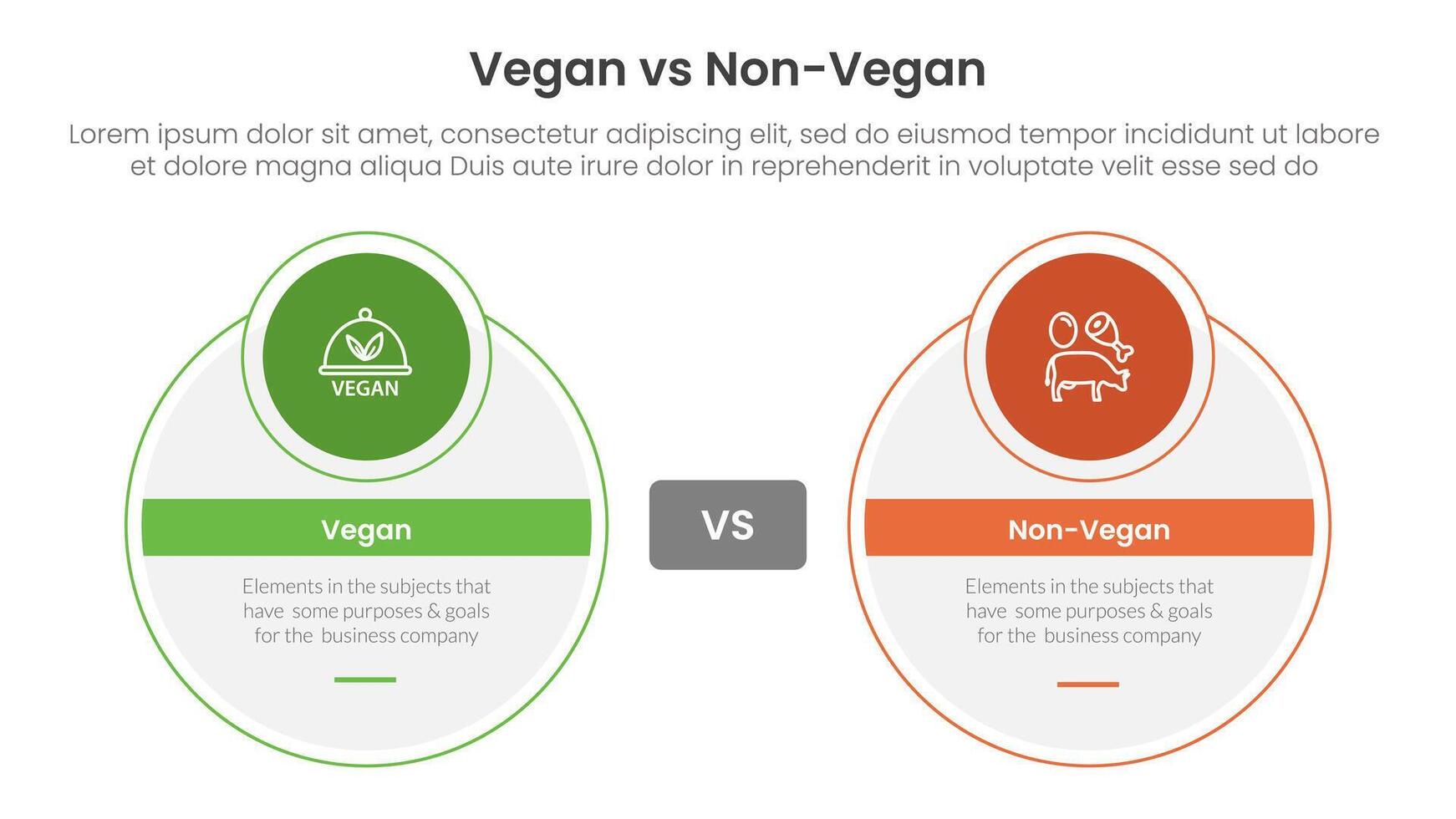 Vegan vs Non-Vegan

Lorem ipsum dolor sit amet, consectetur adipiscing elit, sed do eiusmod tempor incididunt ut labore et dolore magna aliqua Duis aute irure dolor in reprehenderit in voluptate velit esse sed do

VEGAN

Vegan

Elements in the subjects that have some purposes & goals for the business company

VS

Non-Vegan

Elements in the subjects that have some purposes & goals for the business company