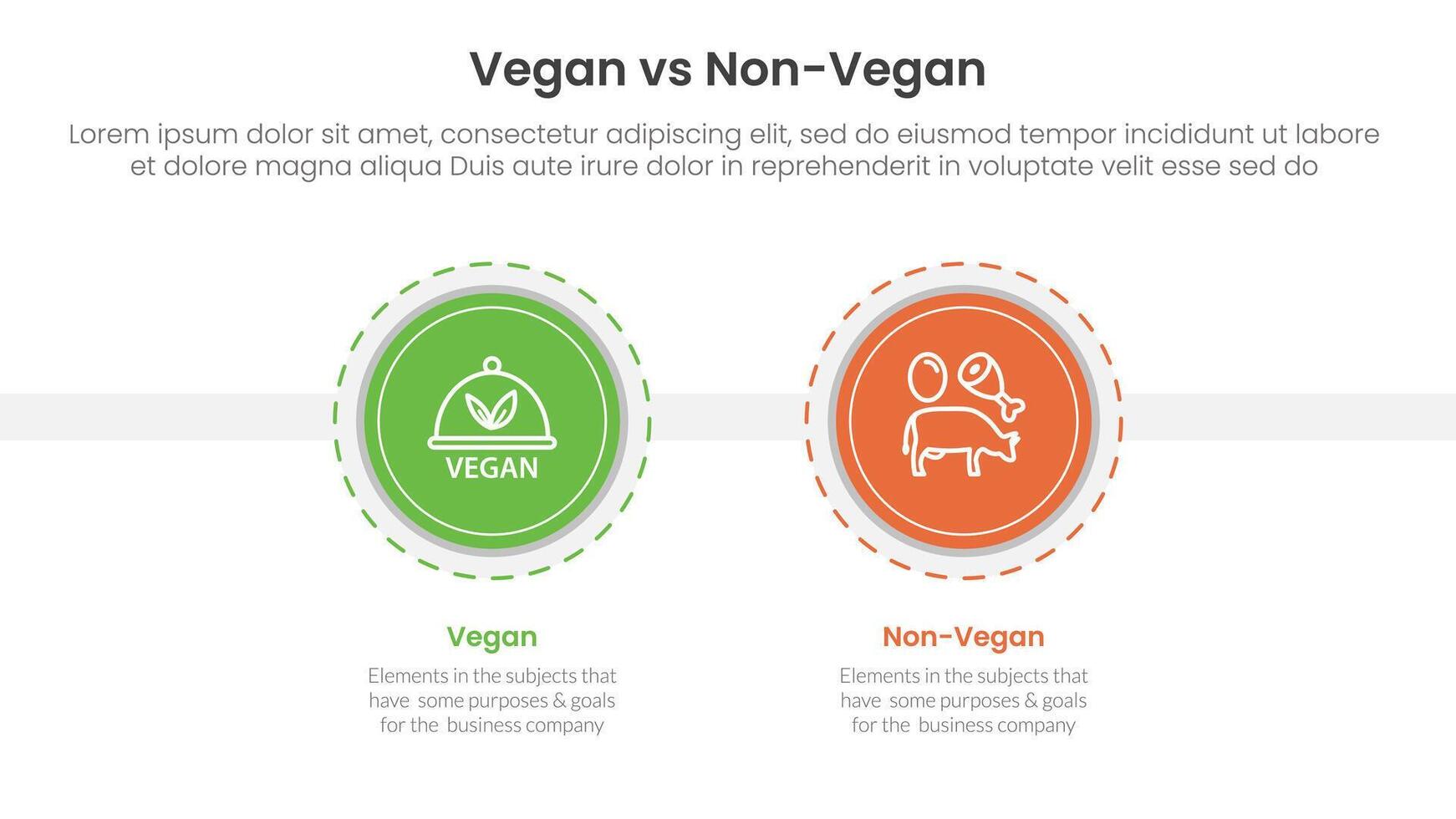 Vegan vs Non-Vegan

Lorem ipsum dolor sit amet, consectetur adipiscing elit, sed do eiusmod tempor incididunt ut labore et dolore magna aliqua Duis aute irure dolor in reprehenderit in voluptate velit esse sed do

VEGAN

Vegan

Elements in the subjects that have some purposes & goals for the business company

Non-Vegan

Elements in the subjects that have some purposes & goals for the business company