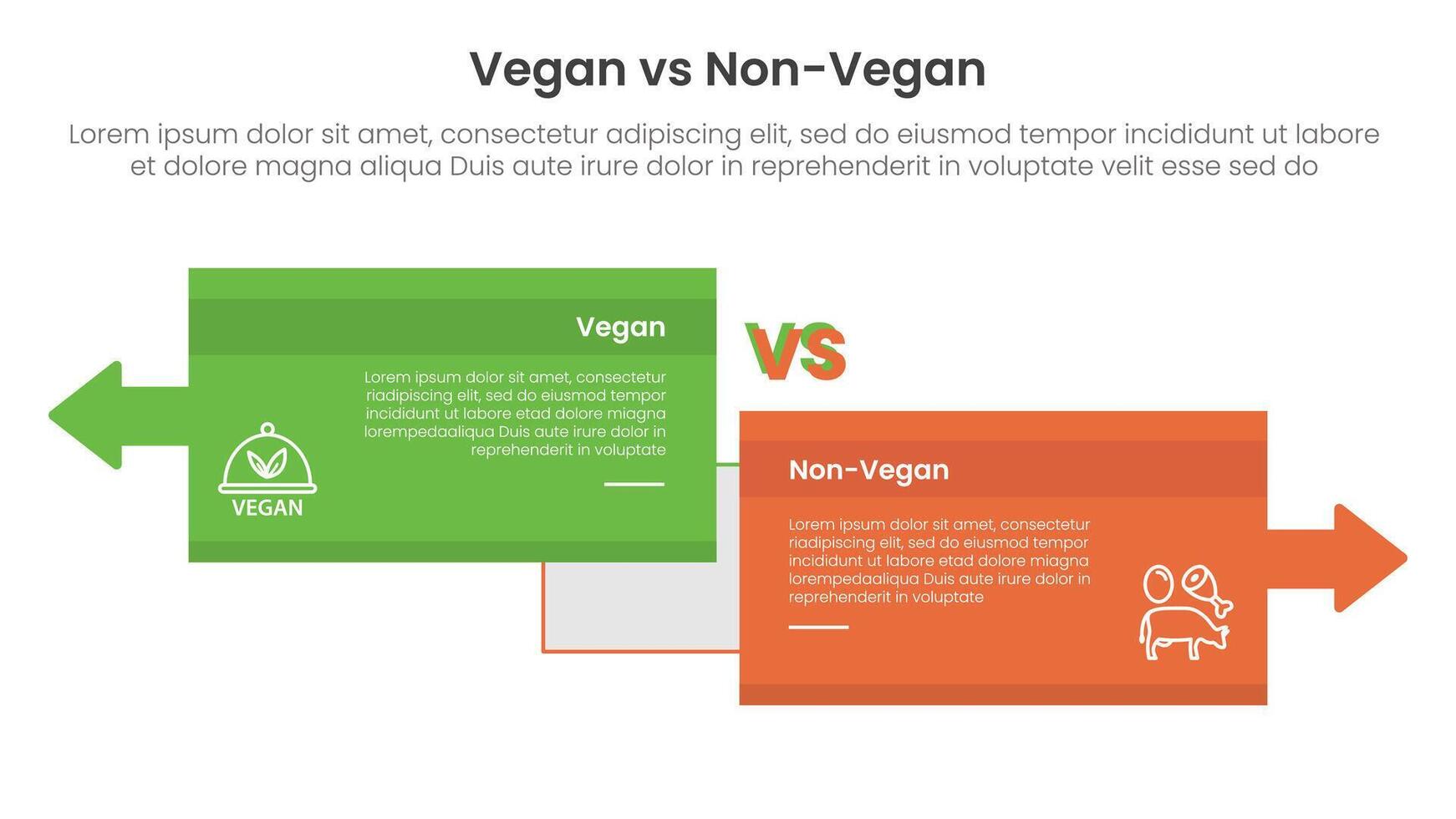 Vegan vs Non-Vegan

Lorem ipsum dolor sit amet, consectetur adipiscing elit, sed do eiusmod tempor incididunt ut labore et dolore magna aliqua Duis aute irure dolor in reprehenderit in voluptate velit esse sed do

Vegan

Lorem ipsum dolor sit amet, consectetur riadipiscing elit, sed do eiusmod tempor incididunt ut labore etad dolore miagna lorempedaaliqua Duis aute irure dolor in reprehenderit in voluptate

VEGAN

VS

Non-Vegan

Lorem ipsum dolor sit amet, consectetur riadipiscing elit, sed do eiusmod tempor incididunt ut labore etad dolore miagna lorempedaaliqua Duis aute irure dolor in reprehenderit in voluptate