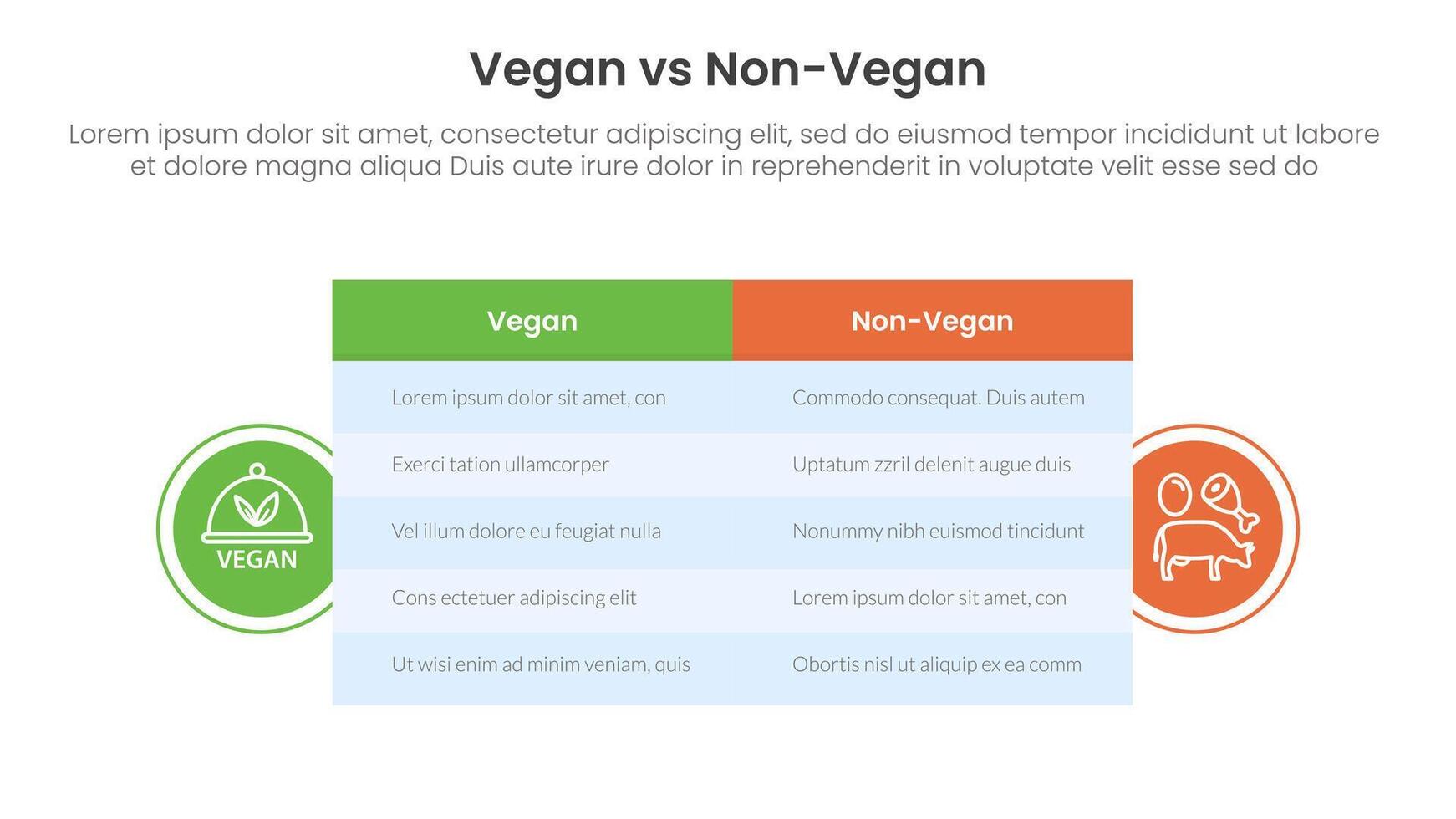 Vegan vs Non-Vegan

Lorem ipsum dolor sit amet, consectetur adipiscing elit, sed do eiusmod tempor incididunt ut labore et dolore magna aliqua Duis aute irure dolor in reprehenderit in voluptate velit esse sed do

VEGAN

| Vegan | Non-Vegan |
|---|---|
| Lorem ipsum dolor sit amet, con | Commodo consequat. Duis autem |
| Exerci tation ullamcorper | Uptatum zzril delenit augue duis |
| Vel illum dolore eu feugiat nulla | Nonummy nibh euismod tincidunt |
| Cons ectetuer adipiscing elit | Lorem ipsum dolor sit amet, con |
| Ut wisi enim ad minim veniam, quis | Obortis nisl ut aliquip ex ea comm |