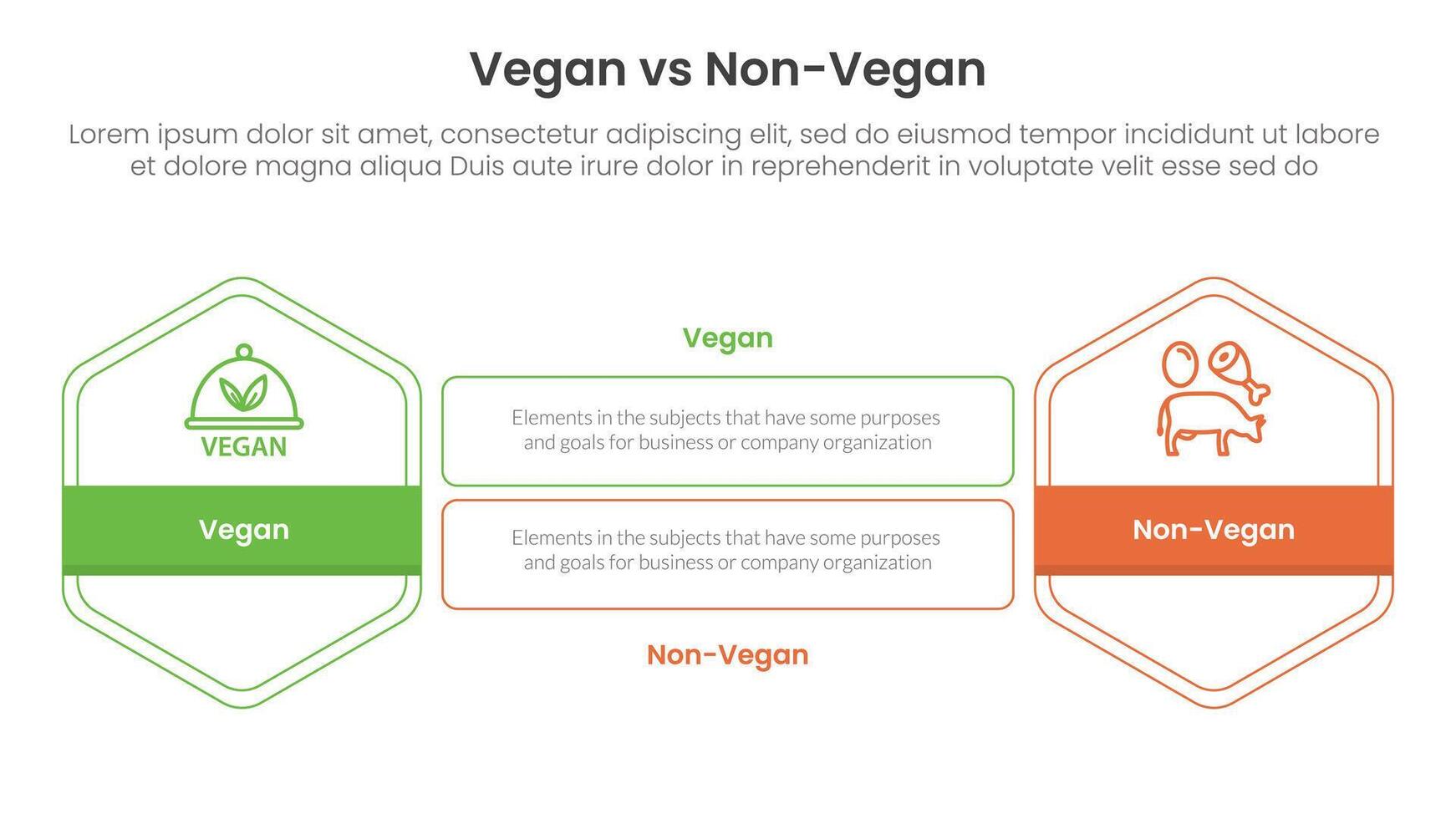 Vegan vs Non-Vegan

Lorem ipsum dolor sit amet, consectetur adipiscing elit, sed do eiusmod tempor incididunt ut labore et dolore magna aliqua Duis aute irure dolor in reprehenderit in voluptate velit esse sed do

VEGAN

Vegan

Vegan

Elements in the subjects that have some purposes and goals for business or company organization

Elements in the subjects that have some purposes and goals for business or company organization

Non-Vegan

Non-Vegan