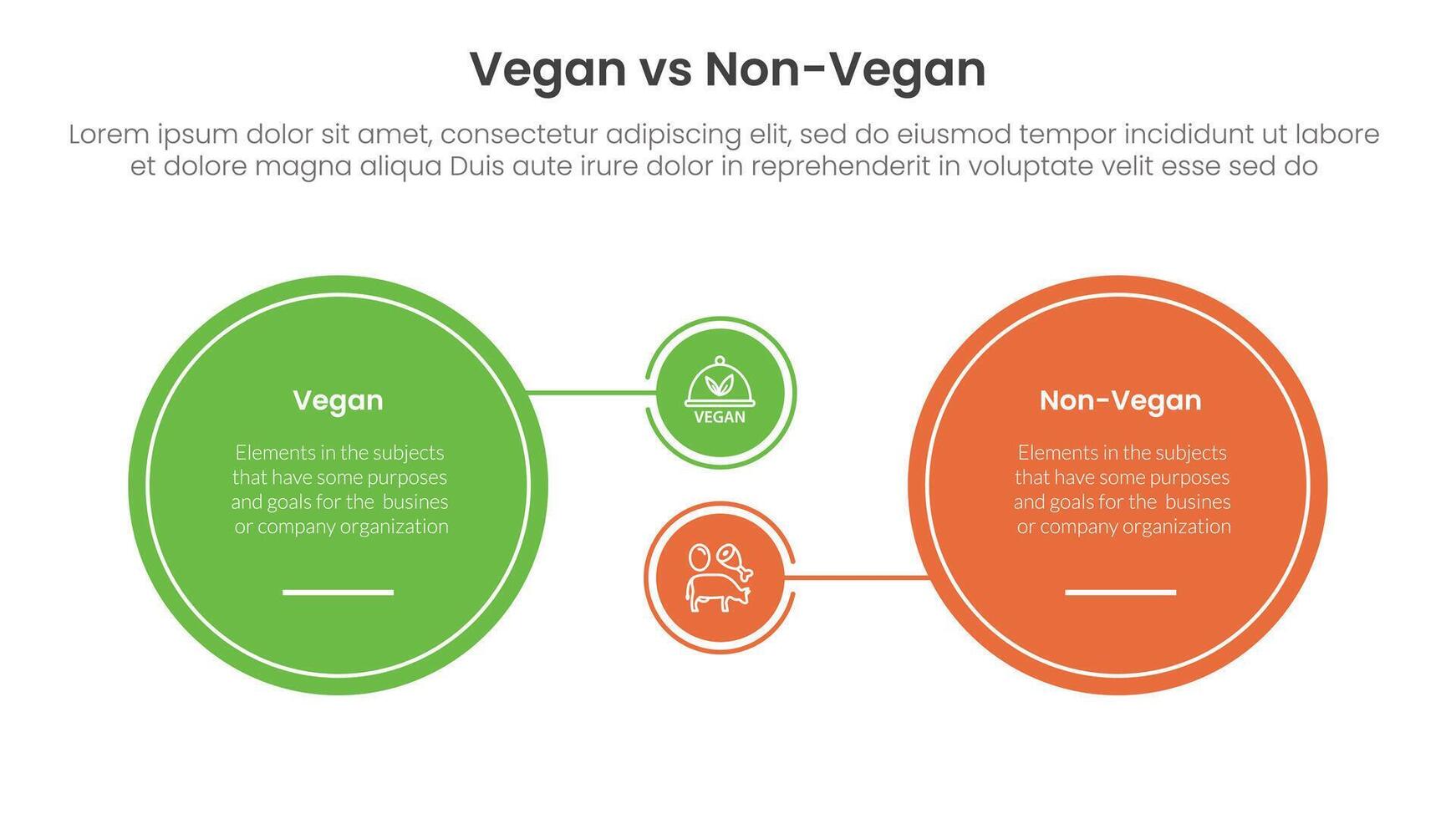 Vegan vs Non-Vegan

Lorem ipsum dolor sit amet, consectetur adipiscing elit, sed do eiusmod tempor incididunt ut labore et dolore magna aliqua Duis aute irure dolor in reprehenderit in voluptate velit esse sed do

Vegan

Elements in the subjects that have some purposes and goals for the busines or company organization

VEGAN

Non-Vegan

Elements in the subjects that have some purposes and goals for the busines or company organization