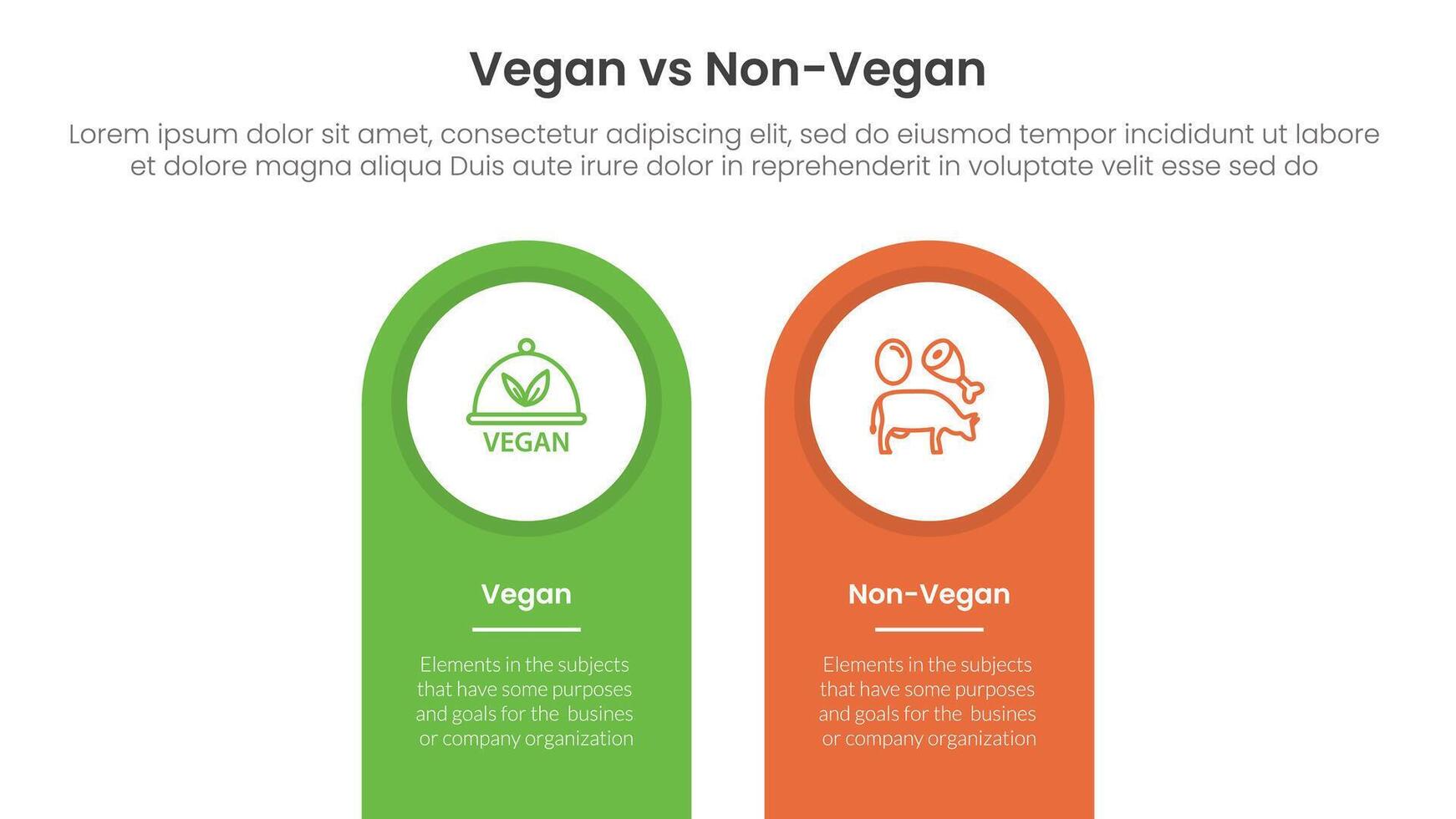 Vegan vs Non-Vegan

Lorem ipsum dolor sit amet, consectetur adipiscing elit, sed do eiusmod tempor incididunt ut labore et dolore magna aliqua Duis aute irure dolor in reprehenderit in voluptate velit esse sed do

VEGAN

Vegan

Elements in the subjects that have some purposes and goals for the busines or company organization

Non-Vegan

Elements in the subjects that have some purposes and goals for the busines or company organization