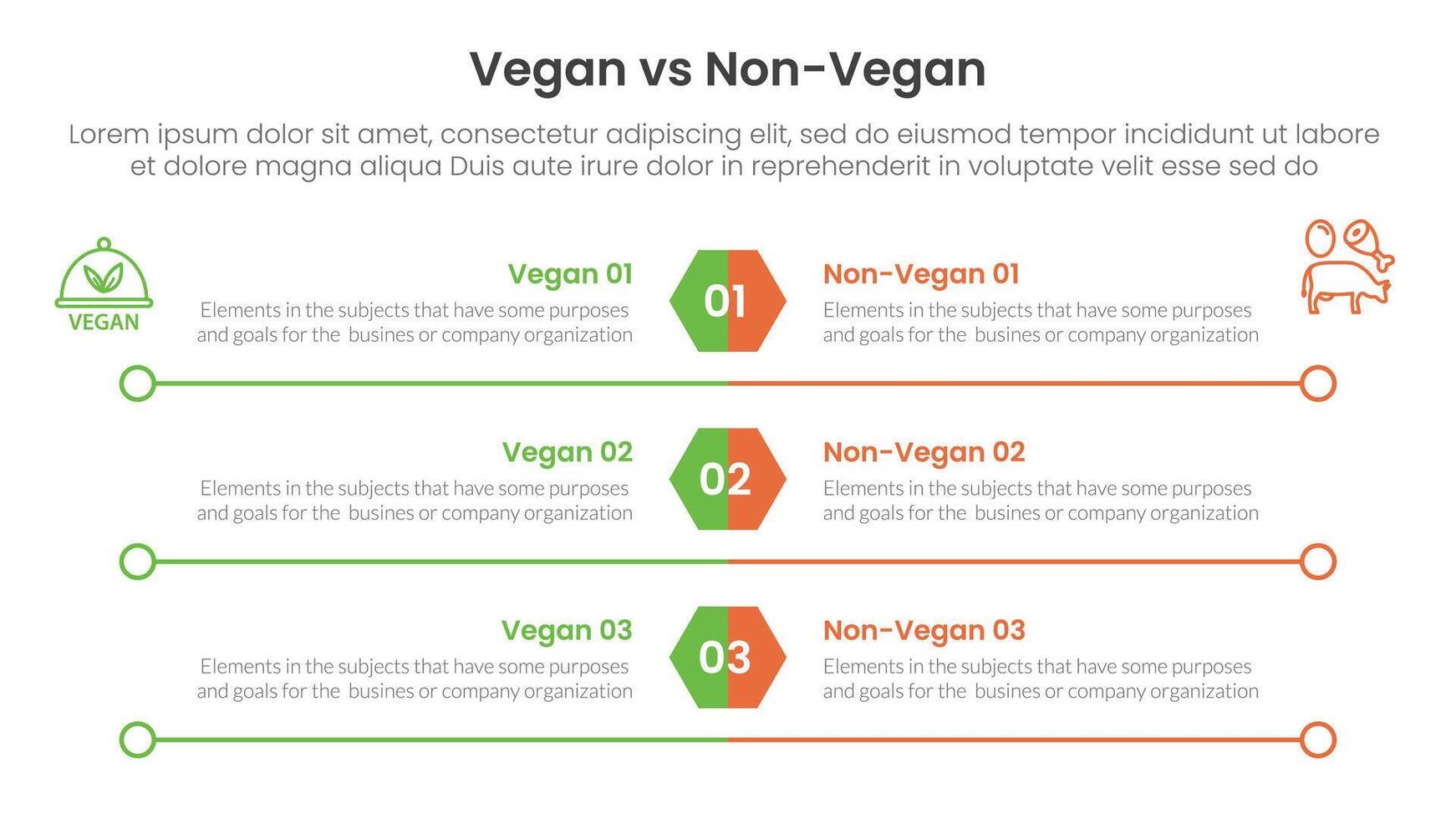 Vegan vs Non-Vegan

Lorem ipsum dolor sit amet, consectetur adipiscing elit, sed do eiusmod tempor incididunt ut labore et dolore magna aliqua Duis aute irure dolor in reprehenderit in voluptate velit esse sed do

VEGAN

Vegan 01
Elements in the subjects that have some purposes and goals for the busines or company organization

01

Non-Vegan 01
Elements in the subjects that have some purposes and goals for the busines or company organization

Vegan 02
Elements in the subjects that have some purposes and goals for the busines or company organization

02

Non-Vegan 02
Elements in the subjects that have some purposes and goals for the busines or company organization

Vegan 03
Elements in the subjects that have some purposes and goals for the busines or company organization

03

Non-Vegan 03
Elements in the subjects that have some purposes and goals for the busines or company organization