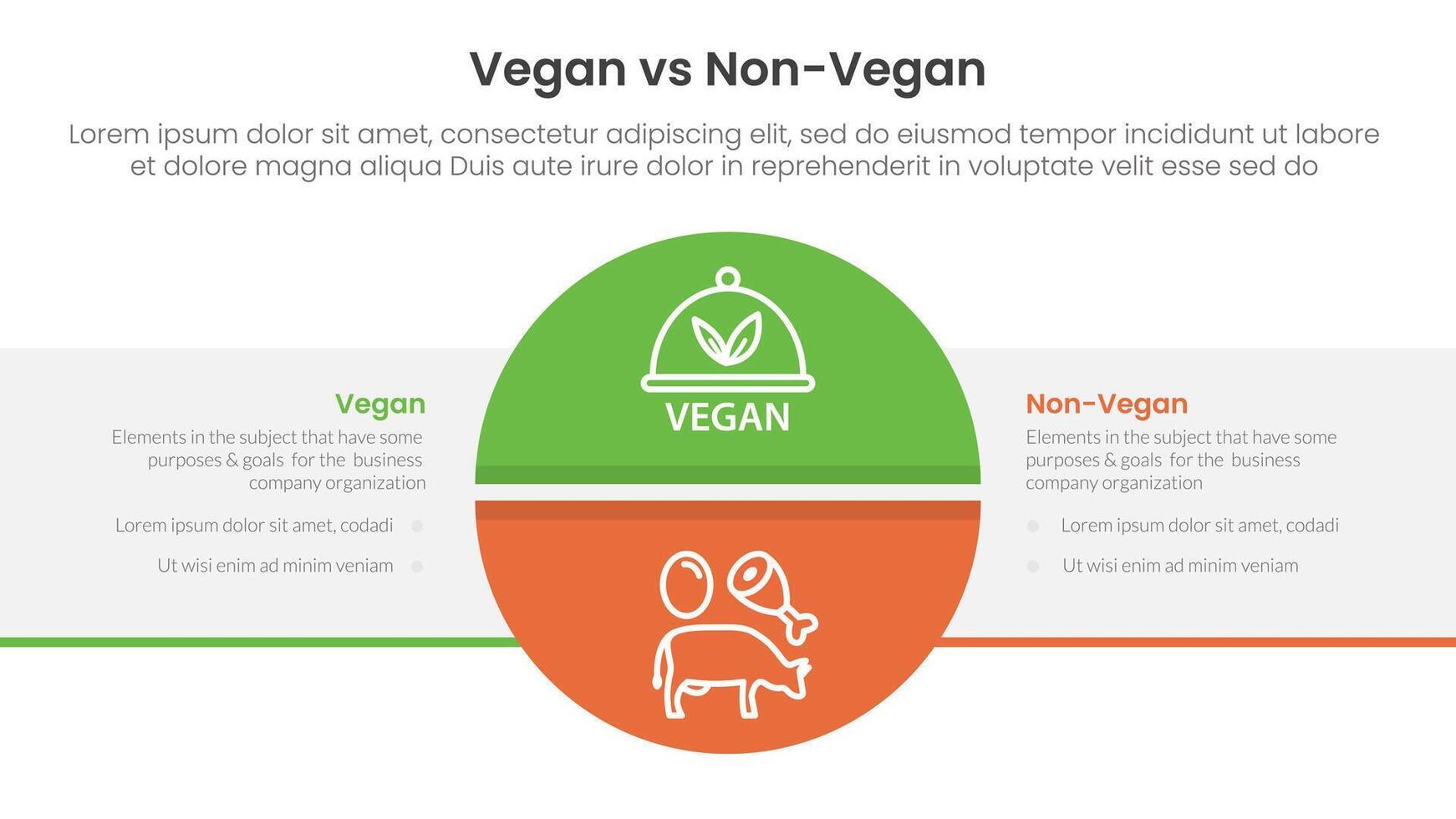 Vegan vs Non-Vegan

Lorem ipsum dolor sit amet, consectetur adipiscing elit, sed do eiusmod tempor incididunt ut labore et dolore magna aliqua Duis aute irure dolor in reprehenderit in voluptate velit esse sed do

Vegan

Elements in the subject that have some purposes & goals for the business company organization

Lorem ipsum dolor sit amet, codadi

Ut wisi enim ad minim veniam

VEGAN

Non-Vegan

Elements in the subject that have some purposes & goals for the business company organization

Lorem ipsum dolor sit amet, codadi

Ut wisi enim ad minim veniam