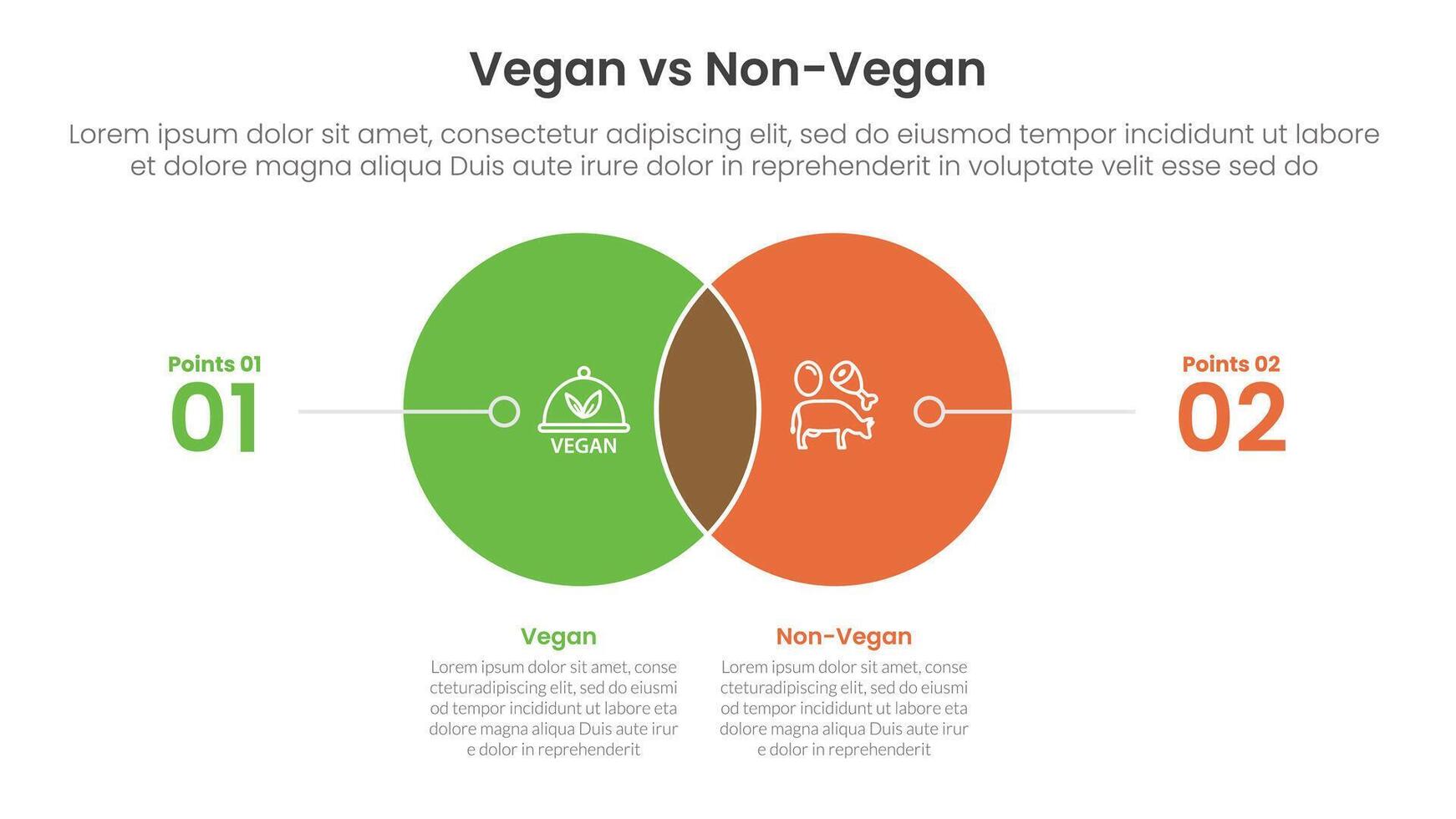 Vegan vs Non-Vegan

Lorem ipsum dolor sit amet, consectetur adipiscing elit, sed do eiusmod tempor incididunt ut labore et dolore magna aliqua Duis aute irure dolor in reprehenderit in voluptate velit esse sed do

Points 01
01

VEGAN

Points 02
02

Vegan
Lorem ipsum dolor sit amet, conse cteturadipiscing elit, sed do eiusmi od tempor incididunt ut labore eta dolore magna aliqua Duis aute irur e dolor in reprehenderit

Non-Vegan
Lorem ipsum dolor sit amet, conse cteturadipiscing elit, sed do eiusmi od tempor incididunt ut labore eta dolore magna aliqua Duis aute irur e dolor in reprehenderit