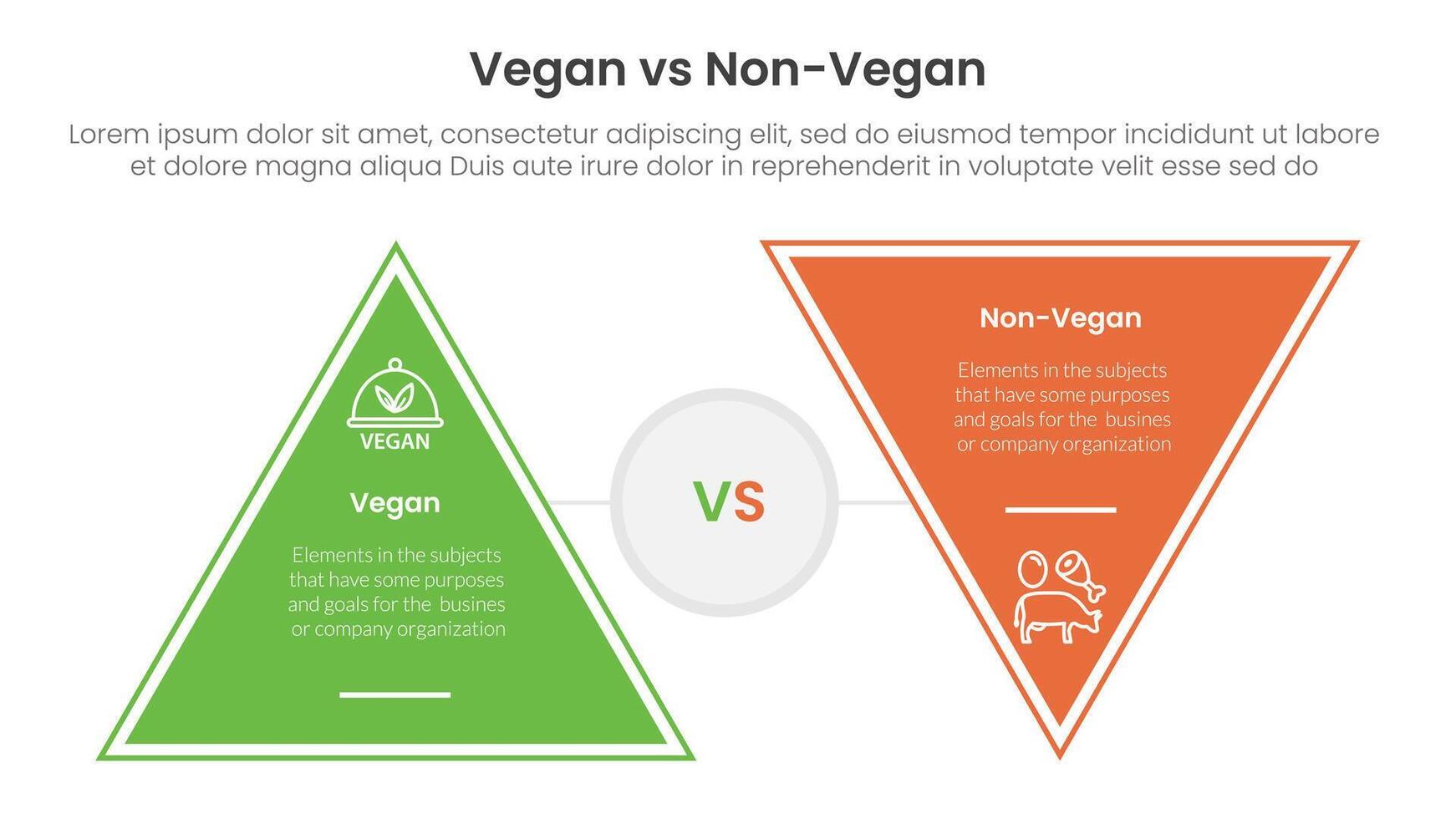 Vegan vs Non-Vegan

Lorem ipsum dolor sit amet, consectetur adipiscing elit, sed do eiusmod tempor incididunt ut labore et dolore magna aliqua Duis aute irure dolor in reprehenderit in voluptate velit esse sed do

VEGAN

Vegan

Elements in the subjects that have some purposes and goals for the busines or company organization

VS

Non-Vegan

Elements in the subjects that have some purposes and goals for the busines or company organization