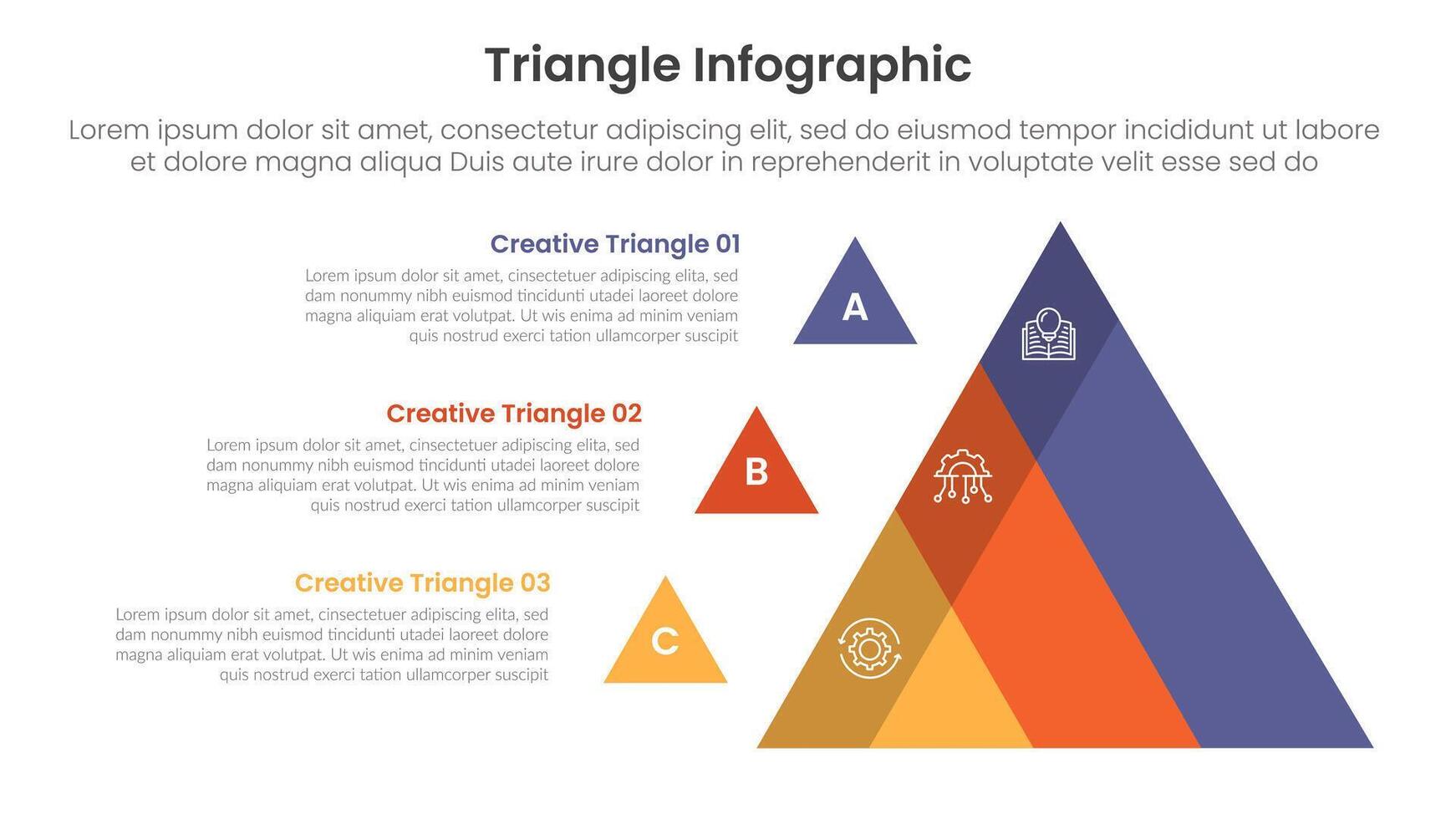 Triangle Infographic

Lorem ipsum dolor sit amet, consectetur adipiscing elit, sed do eiusmod tempor incididunt ut labore et dolore magna aliqua Duis aute irure dolor in reprehenderit in voluptate velit esse sed do

Creative Triangle 01

Lorem ipsum dolor sit amet, cinsectetuer adipiscing elita, sed dam nonummy nibh euismod tincidunti utadei laoreet dolore magna aliquiam erat volutpat. Ut wis enima ad minim veniam quis nostrud exerci tation ullamcorper suscipit

A

Creative Triangle 02

Lorem ipsum dolor sit amet, cinsectetuer adipiscing elita, sed dam nonummy nibh euismod tincidunti utadei laoreet dolore magna aliquiam erat volutpat. Ut wis enima ad minim veniam quis nostrud exerci tation ullamcorper suscipit

B

Creative Triangle 03

Lorem ipsum dolor sit amet, cinsectetuer adipiscing elita, sed dam nonummy nibh euismod tincidunti utadei laoreet dolore magna aliquiam erat volutpat. Ut wis enima ad minim veniam quis nostrud exerci tation ullamcorper suscipit

C