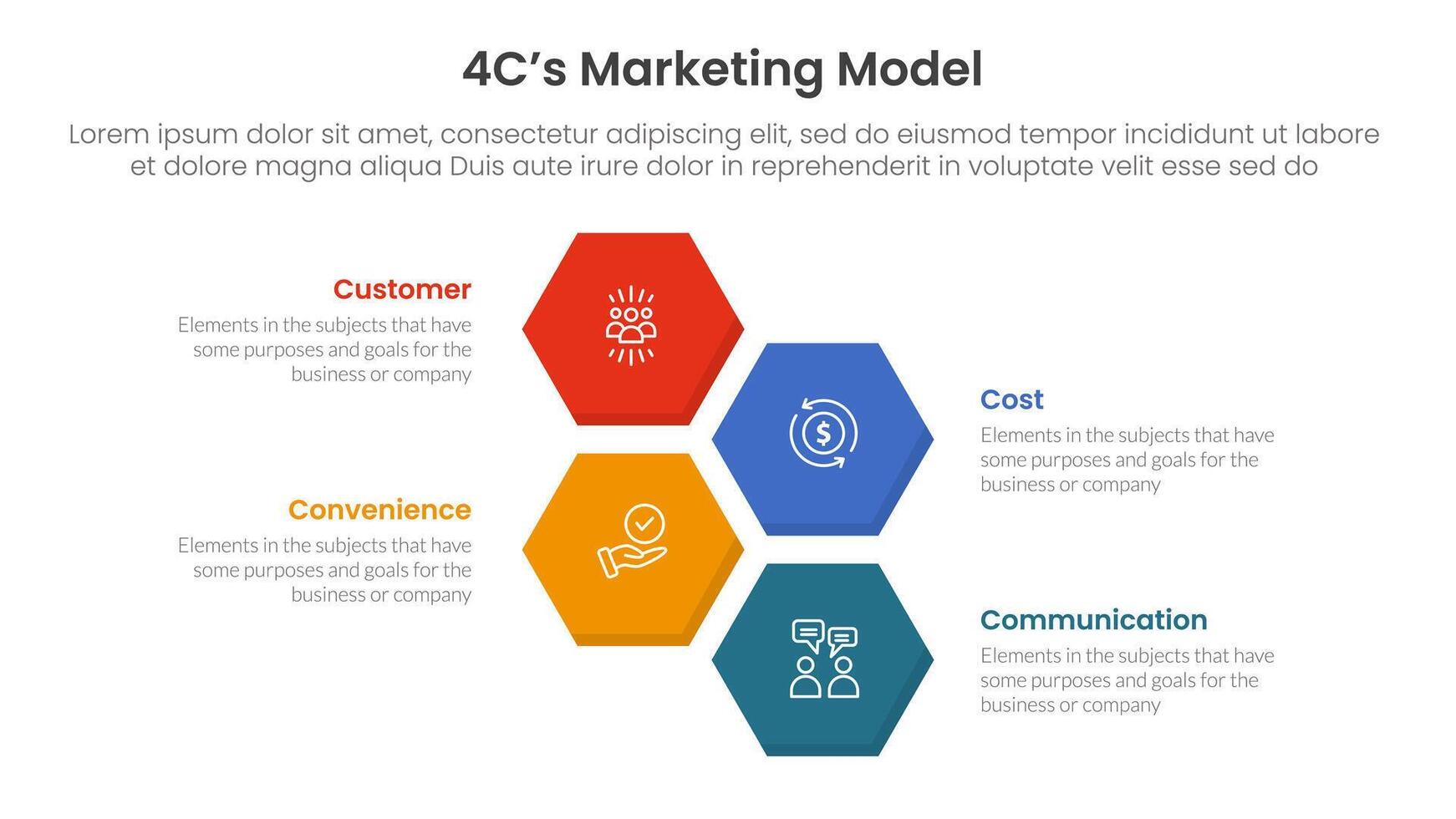 4C's Marketing Model

Lorem ipsum dolor sit amet, consectetur adipiscing elit, sed do eiusmod tempor incididunt ut labore et dolore magna aliqua Duis aute irure dolor in reprehenderit in voluptate velit esse sed do

Customer
Elements in the subjects that have some purposes and goals for the business or company

Cost
Elements in the subjects that have some purposes and goals for the business or company

Convenience
Elements in the subjects that have some purposes and goals for the business or company

Communication
Elements in the subjects that have some purposes and goals for the business or company