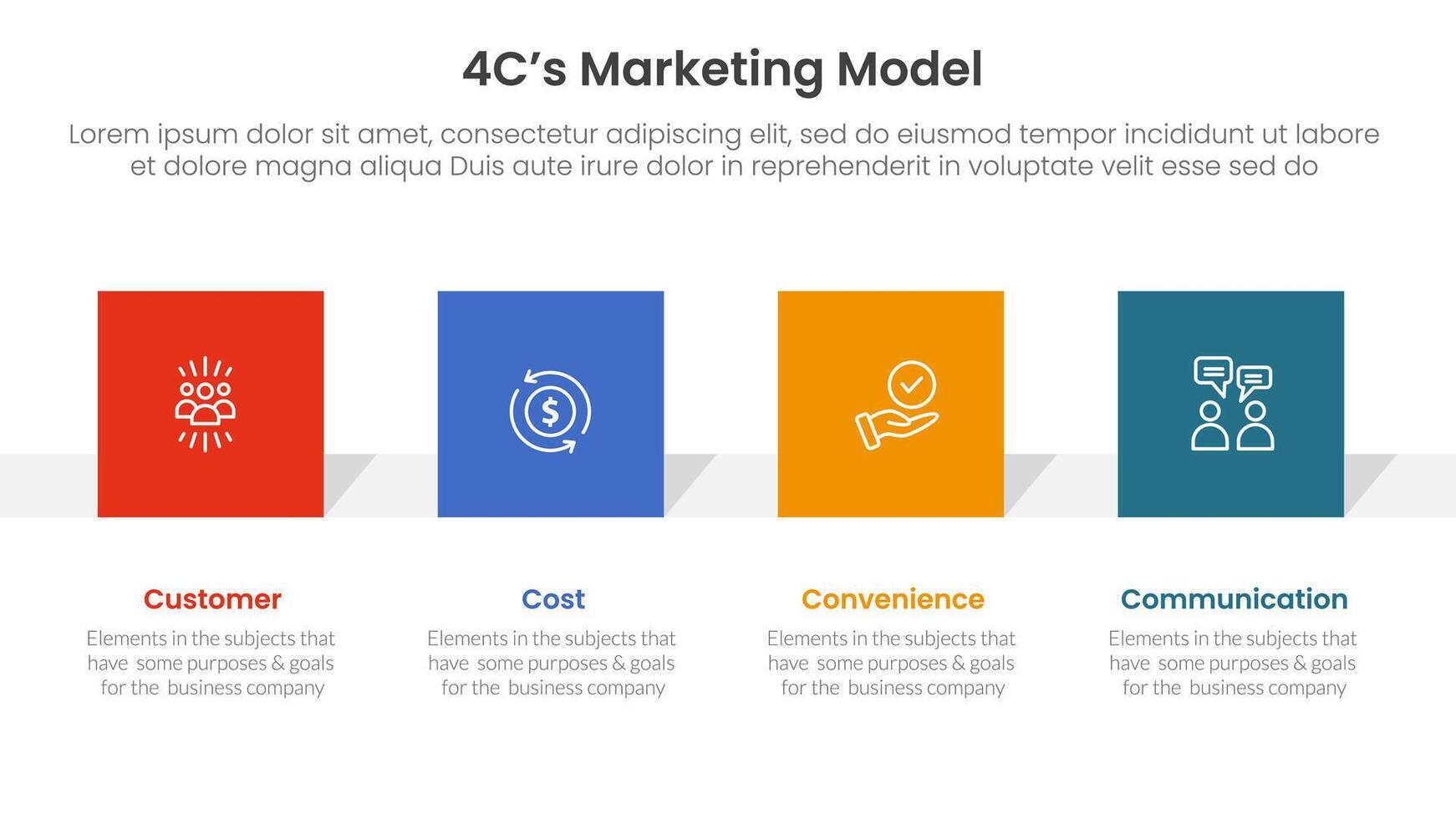 4C’s Marketing Model

Lorem ipsum dolor sit amet, consectetur adipiscing elit, sed do eiusmod tempor incididunt ut labore et dolore magna aliqua Duis aute irure dolor in reprehenderit in voluptate velit esse sed do

$

Customer

Elements in the subjects that have some purposes & goals for the business company

Cost

Elements in the subjects that have some purposes & goals for the business company

Convenience

Elements in the subjects that have some purposes & goals for the business company

Communication

Elements in the subjects that have some purposes & goals for the business company