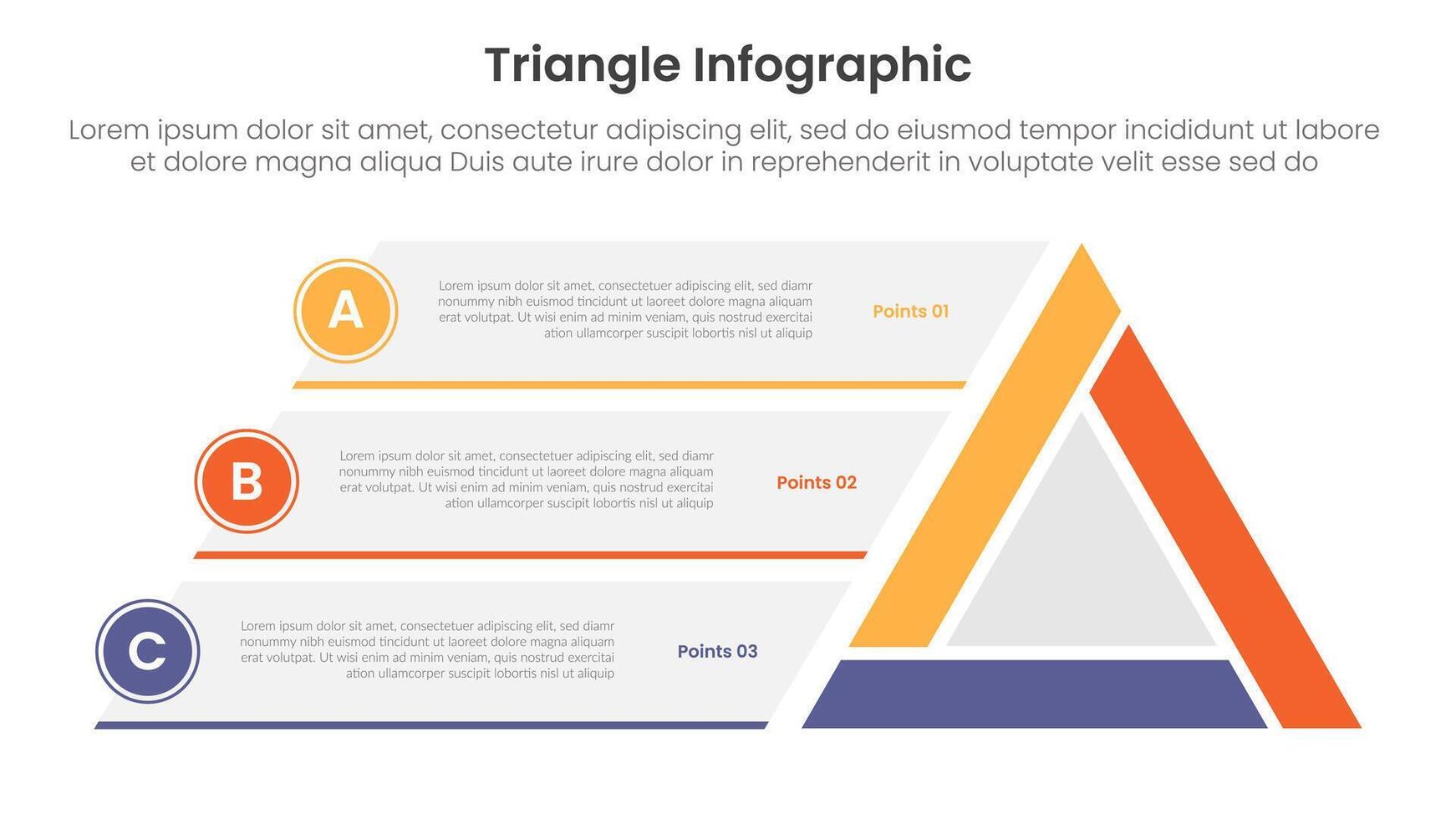 Triangle Infographic

Lorem ipsum dolor sit amet, consectetur adipiscing elit, sed do eiusmod tempor incididunt ut labore et dolore magna aliqua Duis aute irure dolor in reprehenderit in voluptate velit esse sed do

A

Lorem ipsum dolor sit amet, consectetuer adipiscing elit, sed diamr nonummy nibh euismod tincidunt ut laoreet dolore magna aliquam erat volutpat. Ut wisi enim ad minim veniam, quis nostrud exercitai ation ullamcorper suscipit lobortis nisl ut aliquip

Points 01

B

Lorem ipsum dolor sit amet, consectetuer adipiscing elit, sed diamr nonummy nibh euismod tincidunt ut laoreet dolore magna aliquam erat volutpat. Ut wisi enim ad minim veniam, quis nostrud exercitai ation ullamcorper suscipit lobortis nisl ut aliquip

Points 02

C

Lorem ipsum dolor sit amet, consectetuer adipiscing elit, sed diamr nonummy nibh euismod tincidunt ut laoreet dolore magna aliquam erat volutpat. Ut wisi enim ad minim veniam, quis nostrud exercitai ation ullamcorper suscipit lobortis nisl ut aliquip

Points 03