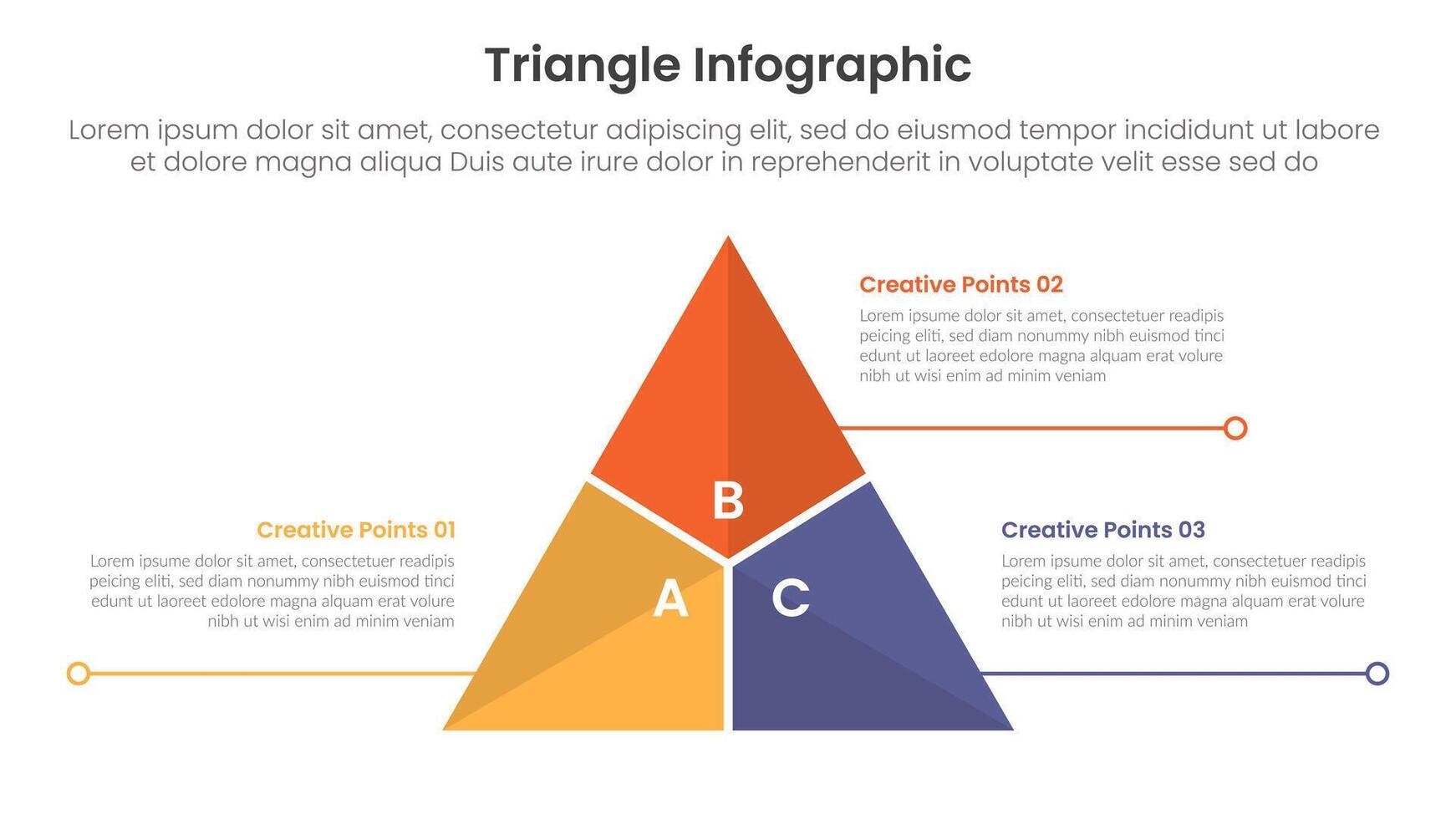 Triangle Infographic

Lorem ipsum dolor sit amet, consectetur adipiscing elit, sed do eiusmod tempor incididunt ut labore et dolore magna aliqua Duis aute irure dolor in reprehenderit in voluptate velit esse sed do

Creative Points 02

Lorem ipsume dolor sit amet, consectetuer readipis peicing eliti, sed diam nonummy nibh euismod tinci edunt ut laoreet edolore magna alquam erat volure nibh ut wisi enim ad minim veniam

B

Creative Points 01

Lorem ipsume dolor sit amet, consectetuer readipis peicing eliti, sed diam nonummy nibh euismod tinci edunt ut laoreet edolore magna alquam erat volure nibh ut wisi enim ad minim veniam

A

C

Creative Points 03

Lorem ipsume dolor sit amet, consectetuer readipis peicing eliti, sed diam nonummy nibh euismod tinci edunt ut laoreet edolore magna alquam erat volure nibh ut wisi enim ad minim veniam