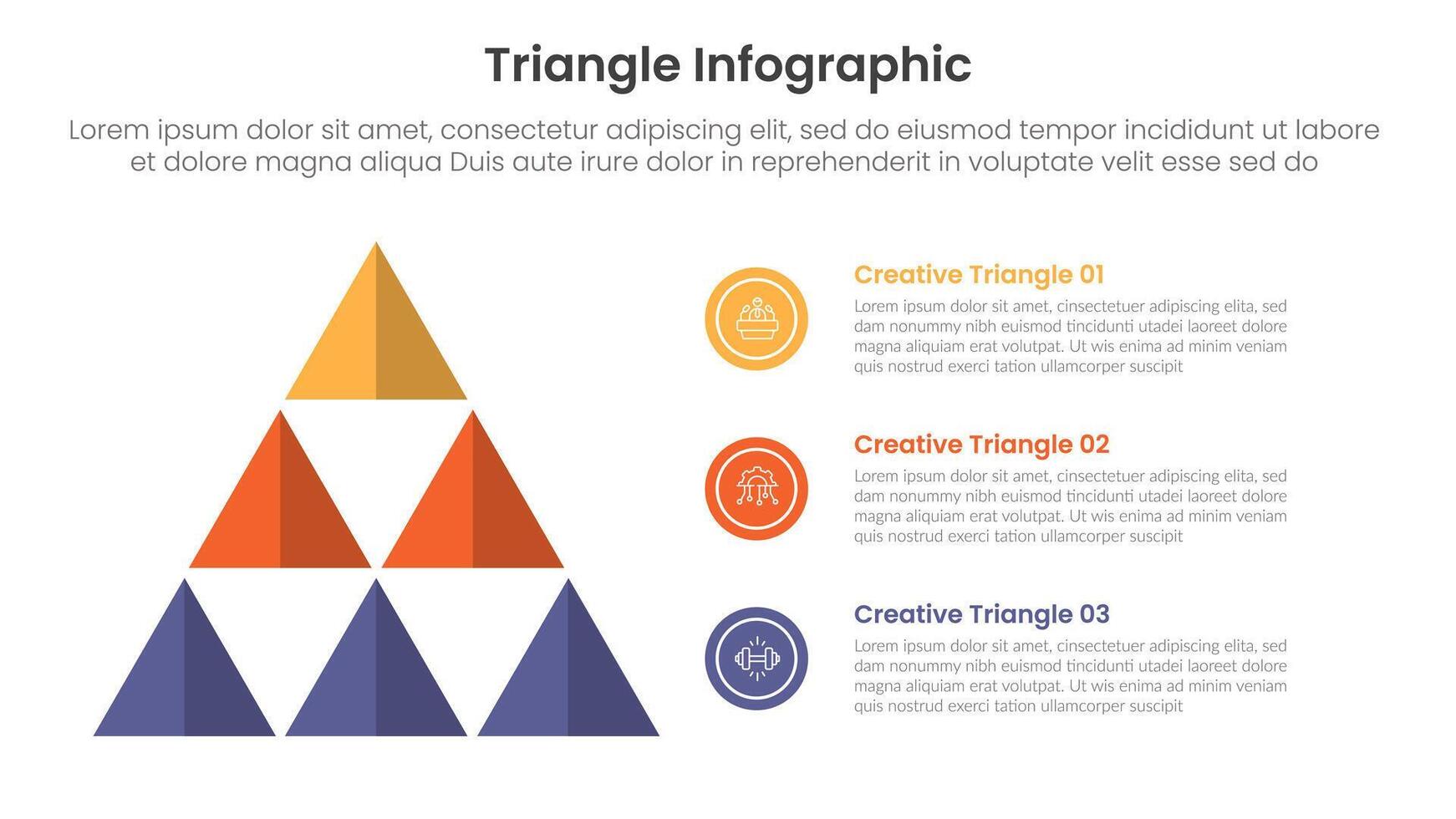 Triangle Infographic

Lorem ipsum dolor sit amet, consectetur adipiscing elit, sed do eiusmod tempor incididunt ut labore et dolore magna aliqua Duis aute irure dolor in reprehenderit in voluptate velit esse sed do

Creative Triangle 01

Lorem ipsum dolor sit amet, cinsectetuer adipiscing elita, sed dam nonummy nibh euismod tincidunti utadei laoreet dolore magna aliquiam erat volutpat. Ut wis enima ad minim veniam quis nostrud exerci tation ullamcorper suscipit

Creative Triangle 02

Lorem ipsum dolor sit amet, cinsectetuer adipiscing elita, sed dam nonummy nibh euismod tincidunti utadei laoreet dolore magna aliquiam erat volutpat. Ut wis enima ad minim veniam quis nostrud exerci tation ullamcorper suscipit

Creative Triangle 03

Lorem ipsum dolor sit amet, cinsectetuer adipiscing elita, sed dam nonummy nibh euismod tincidunti utadei laoreet dolore magna aliquiam erat volutpat. Ut wis enima ad minim veniam quis nostrud exerci tation ullamcorper suscipit