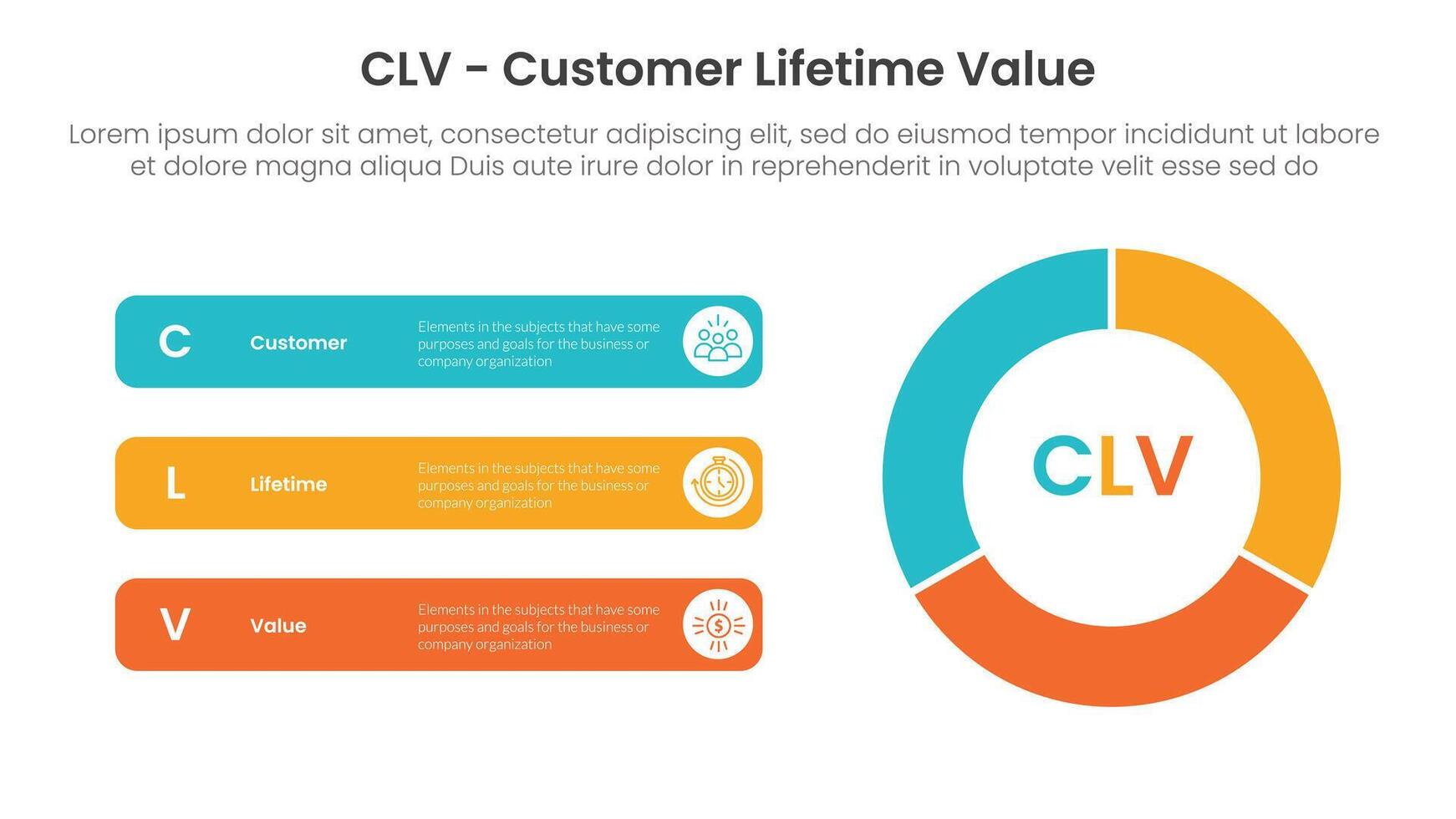 CLV - Customer Lifetime Value

Lorem ipsum dolor sit amet, consectetur adipiscing elit, sed do eiusmod tempor incididunt ut labore et dolore magna aliqua Duis aute irure dolor in reprehenderit in voluptate velit esse sed do

C Customer Elements in the subjects that have some purposes and goals for the business or company organization

L Lifetime Elements in the subjects that have some purposes and goals for the business or company organization

V Value Elements in the subjects that have some purposes and goals for the business or company organization

CLV