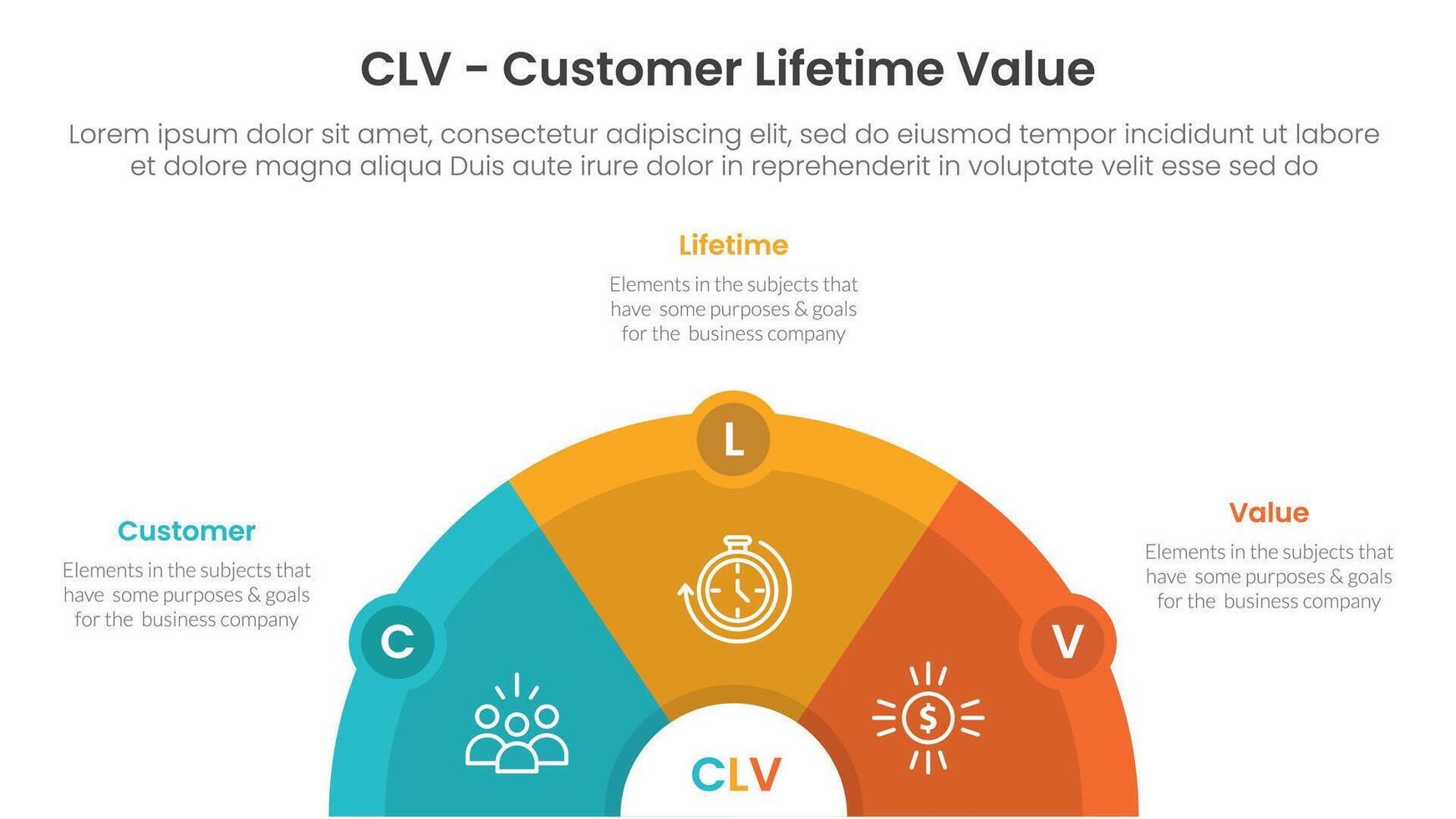 CLV - Customer Lifetime Value

Lorem ipsum dolor sit amet, consectetur adipiscing elit, sed do eiusmod tempor incididunt ut labore et dolore magna aliqua Duis aute irure dolor in reprehenderit in voluptate velit esse sed do

Lifetime

Elements in the subjects that have some purposes & goals for the business company

Customer

Elements in the subjects that have some purposes & goals for the business company

Value

Elements in the subjects that have some purposes & goals for the business company

L

C

V

$

CLV