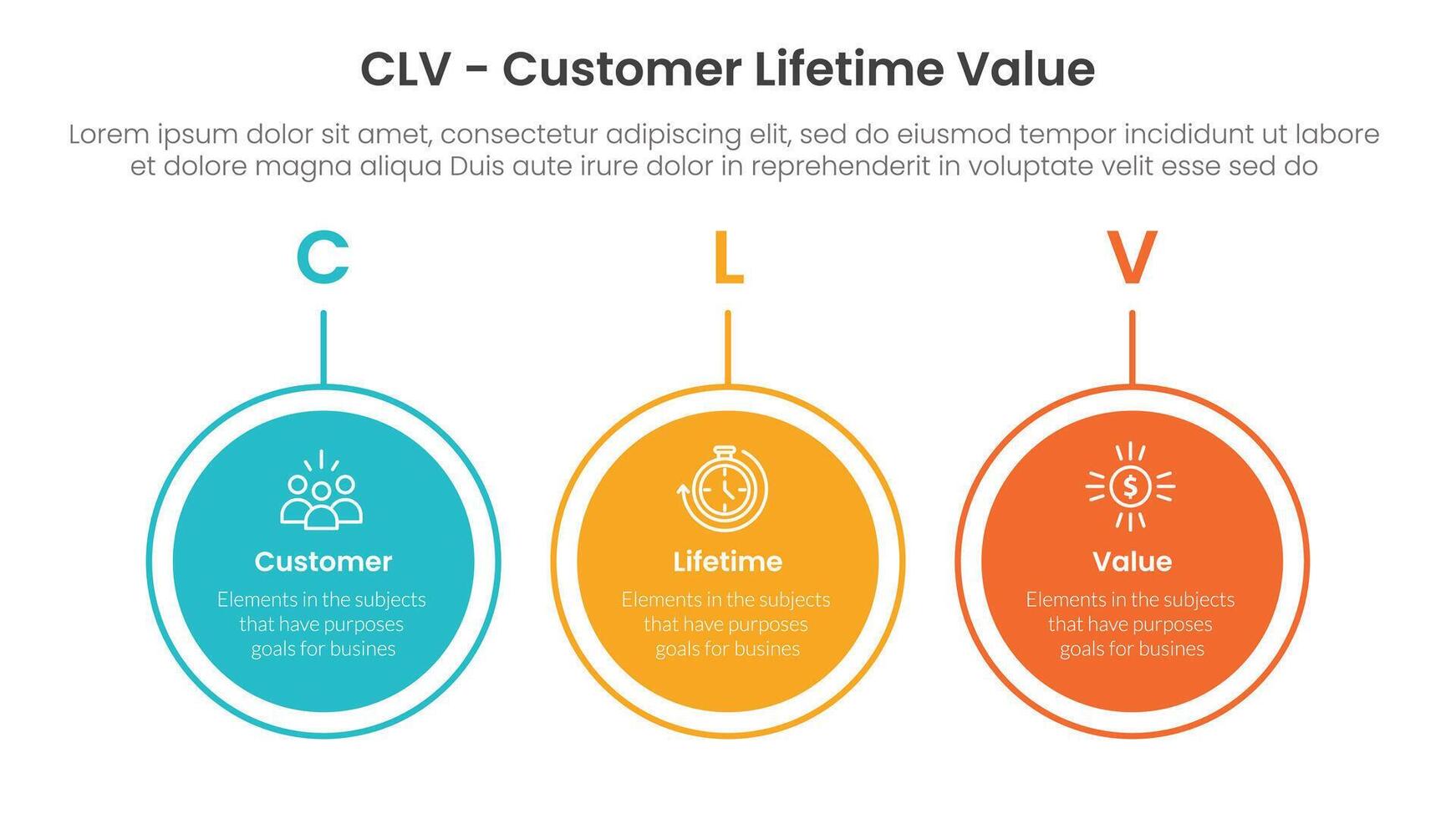 CLV - Customer Lifetime Value

Lorem ipsum dolor sit amet, consectetur adipiscing elit, sed do eiusmod tempor incididunt ut labore et dolore magna aliqua Duis aute irure dolor in reprehenderit in voluptate velit esse sed do

C

Customer

Elements in the subjects that have purposes goals for busines

L

Lifetime

Elements in the subjects that have purposes goals for busines

V

$

Value

Elements in the subjects that have purposes goals for busines