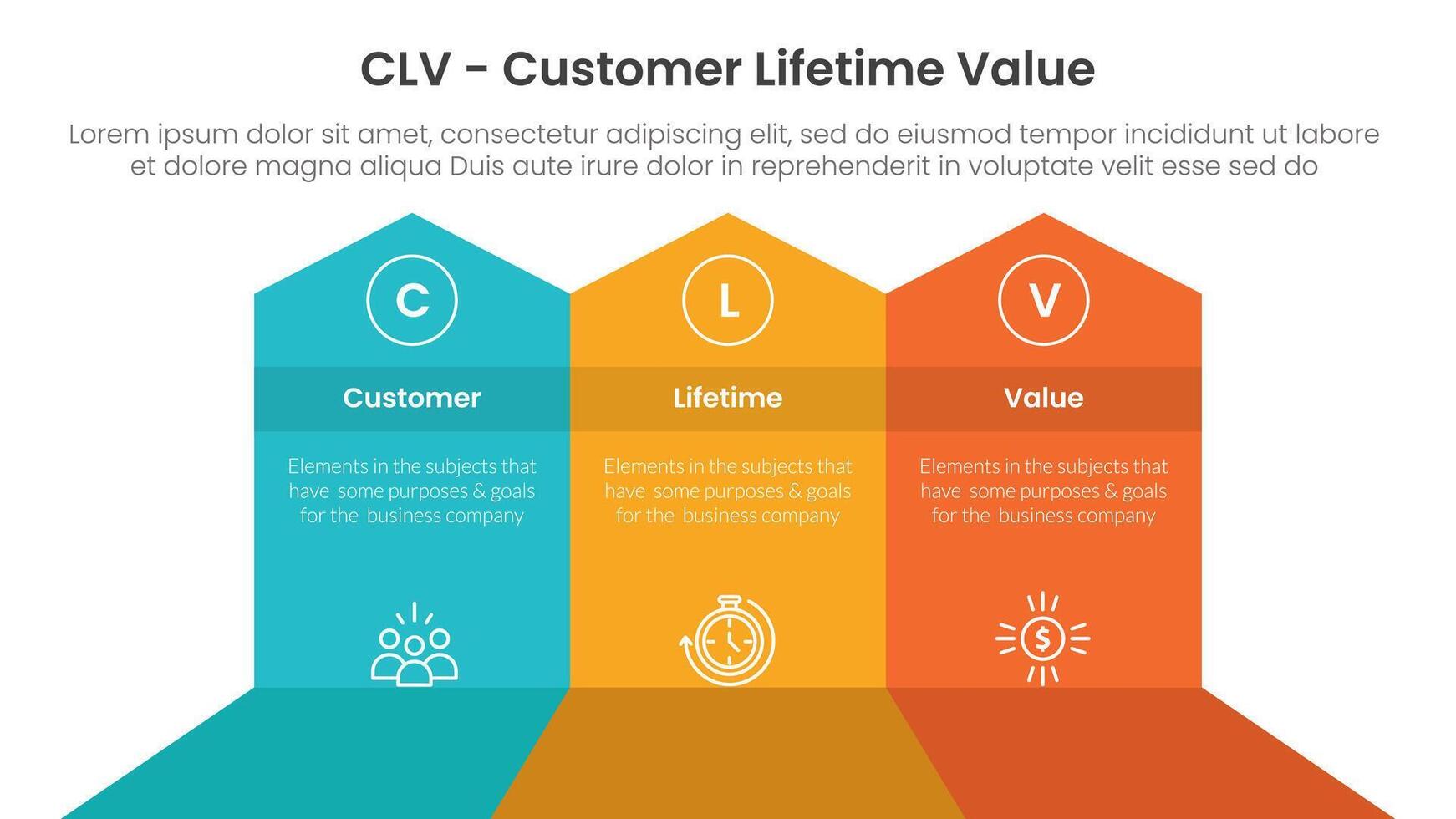 CLV - Customer Lifetime Value

Lorem ipsum dolor sit amet, consectetur adipiscing elit, sed do eiusmod tempor incididunt ut labore et dolore magna aliqua Duis aute irure dolor in reprehenderit in voluptate velit esse sed do

C

Customer

Elements in the subjects that have some purposes & goals for the business company

L

Lifetime

Elements in the subjects that have some purposes & goals for the business company

V

Value

Elements in the subjects that have some purposes & goals for the business company

$