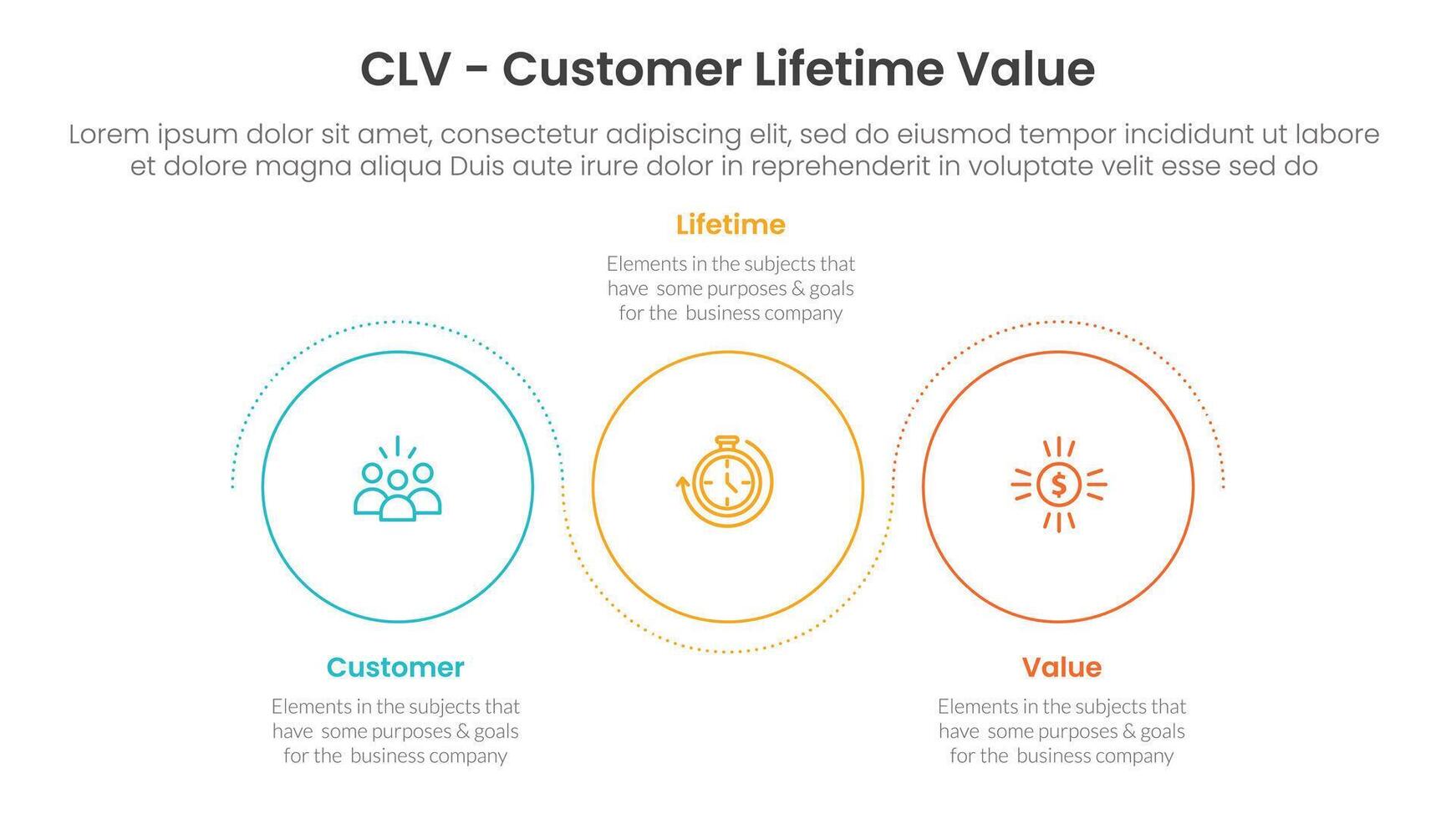 CLV - Customer Lifetime Value

Lorem ipsum dolor sit amet, consectetur adipiscing elit, sed do eiusmod tempor incididunt ut labore et dolore magna aliqua Duis aute irure dolor in reprehenderit in voluptate velit esse sed do

Lifetime

Elements in the subjects that have some purposes & goals for the business company

$

Customer

Elements in the subjects that have some purposes & goals for the business company

Value

Elements in the subjects that have some purposes & goals for the business company