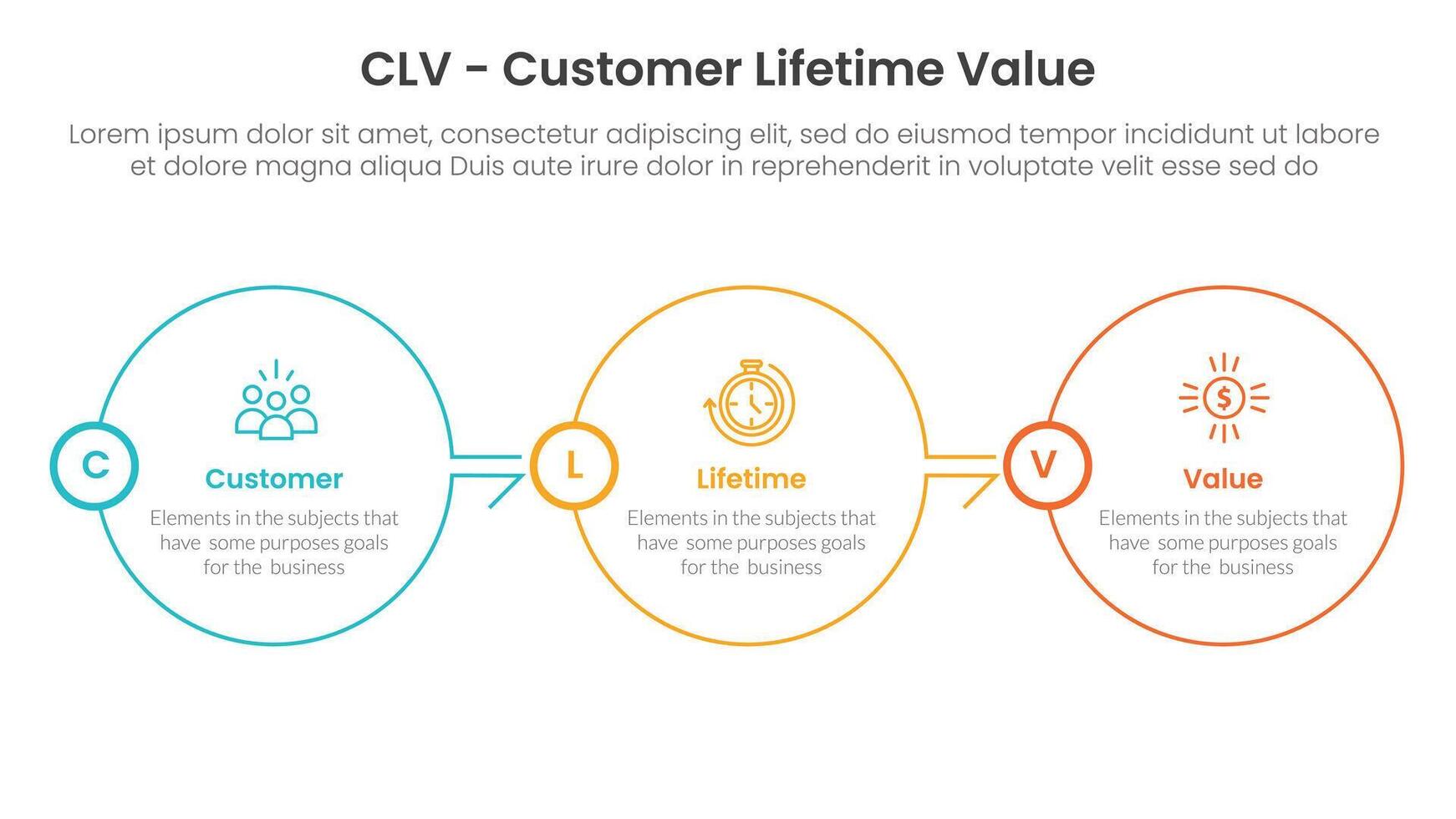 CLV - Customer Lifetime Value

Lorem ipsum dolor sit amet, consectetur adipiscing elit, sed do eiusmod tempor incididunt ut labore et dolore magna aliqua Duis aute irure dolor in reprehenderit in voluptate velit esse sed do

C

Customer

Elements in the subjects that have some purposes goals for the business

L

Lifetime

Elements in the subjects that have some purposes goals for the business

V

$

Value

Elements in the subjects that have some purposes goals for the business