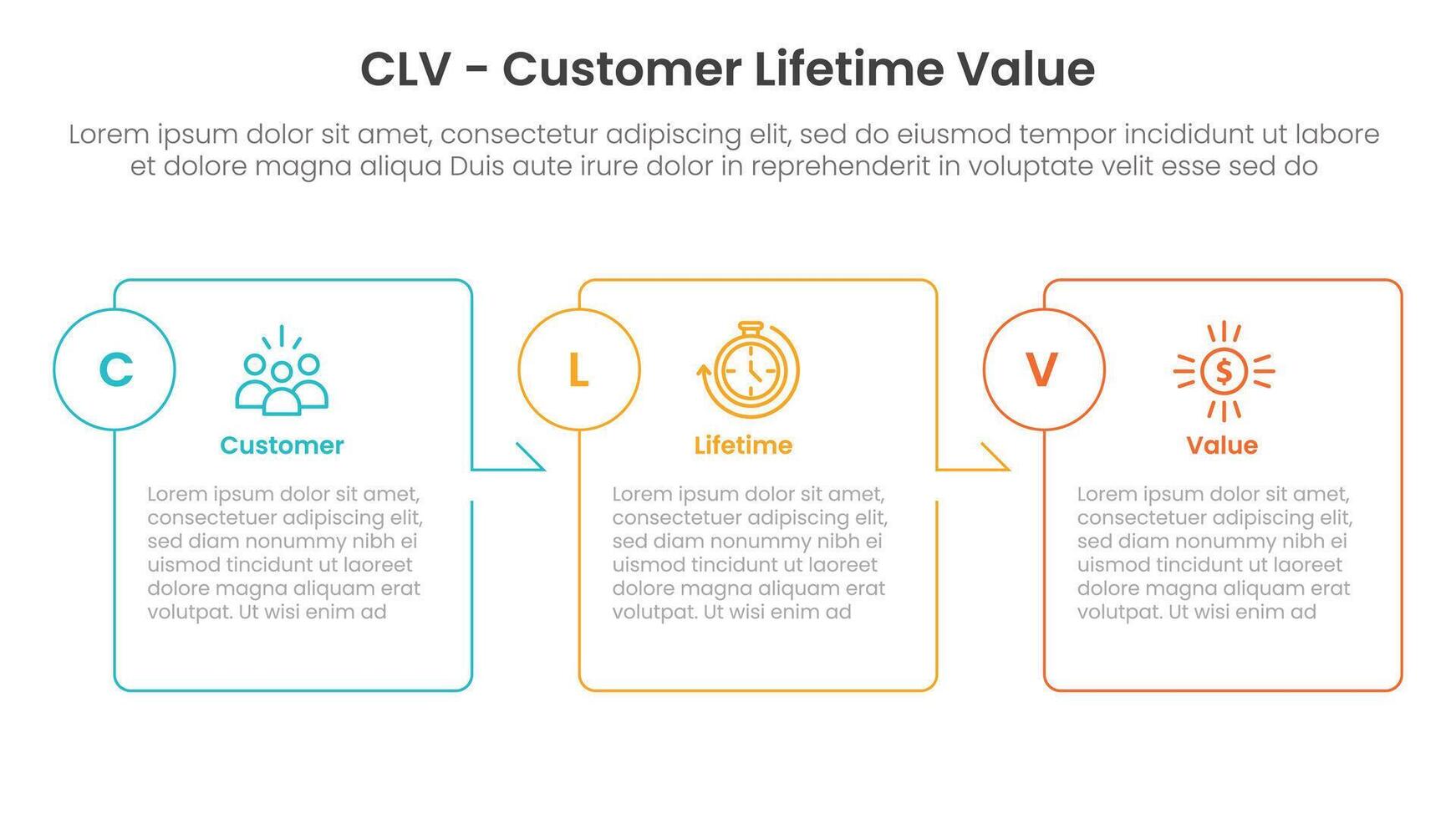 CLV - Customer Lifetime Value

Lorem ipsum dolor sit amet, consectetur adipiscing elit, sed do eiusmod tempor incididunt ut labore et dolore magna aliqua Duis aute irure dolor in reprehenderit in voluptate velit esse sed do

C

Customer

Lorem ipsum dolor sit amet, consectetuer adipiscing elit, sed diam nonummy nibh ei uismod tincidunt ut laoreet dolore magna aliquam erat volutpat. Ut wisi enim ad

L

Lifetime

Lorem ipsum dolor sit amet, consectetuer adipiscing elit, sed diam nonummy nibh ei uismod tincidunt ut laoreet dolore magna aliquam erat volutpat. Ut wisi enim ad

V

$

Value

Lorem ipsum dolor sit amet, consectetuer adipiscing elit, sed diam nonummy nibh ei uismod tincidunt ut laoreet dolore magna aliquam erat volutpat. Ut wisi enim ad