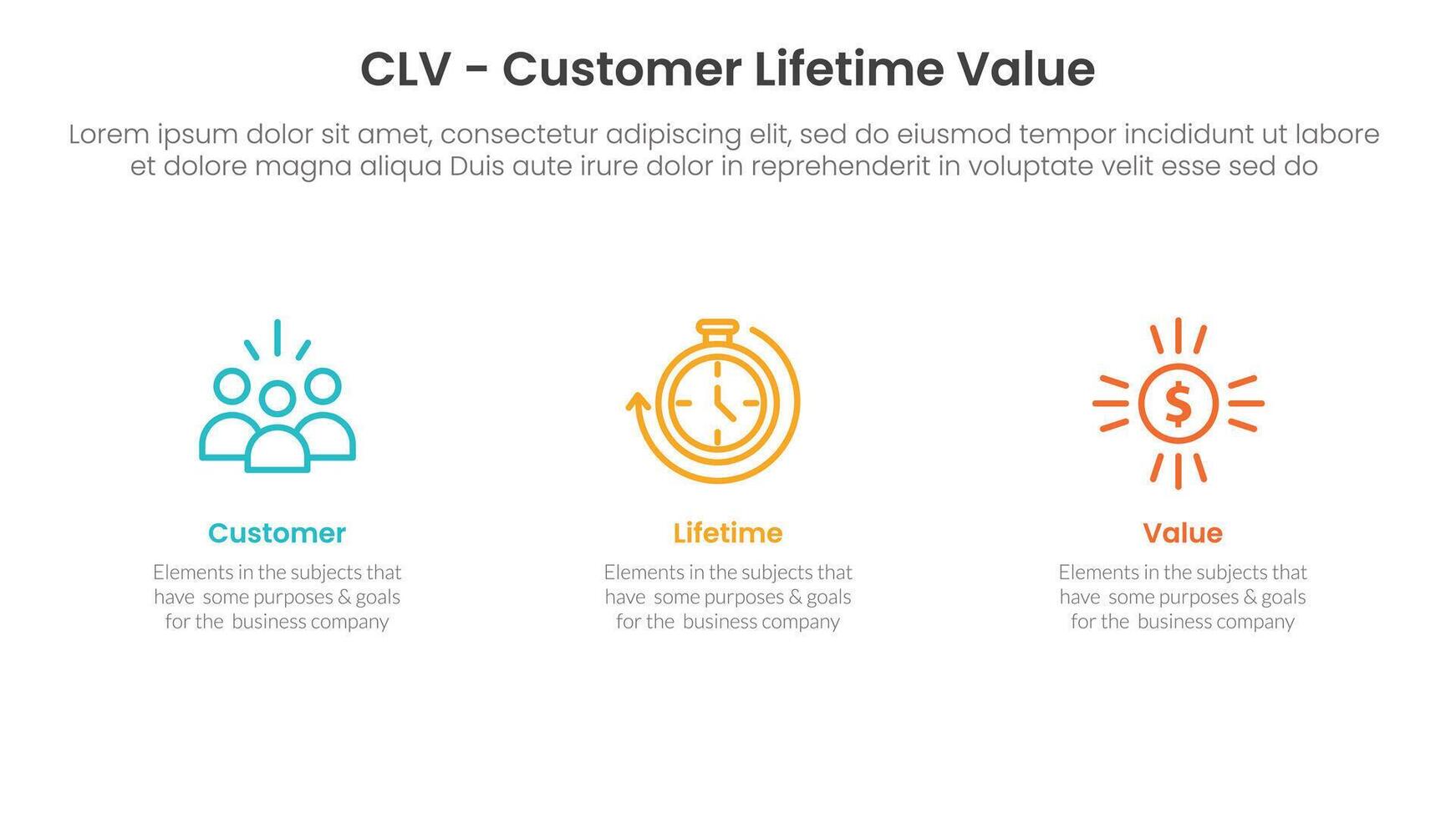 CLV - Customer Lifetime Value

Lorem ipsum dolor sit amet, consectetur adipiscing elit, sed do eiusmod tempor incididunt ut labore et dolore magna aliqua Duis aute irure dolor in reprehenderit in voluptate velit esse sed do

$

Customer

Elements in the subjects that have some purposes & goals for the business company

Lifetime

Elements in the subjects that have some purposes & goals for the business company

Value

Elements in the subjects that have some purposes & goals for the business company