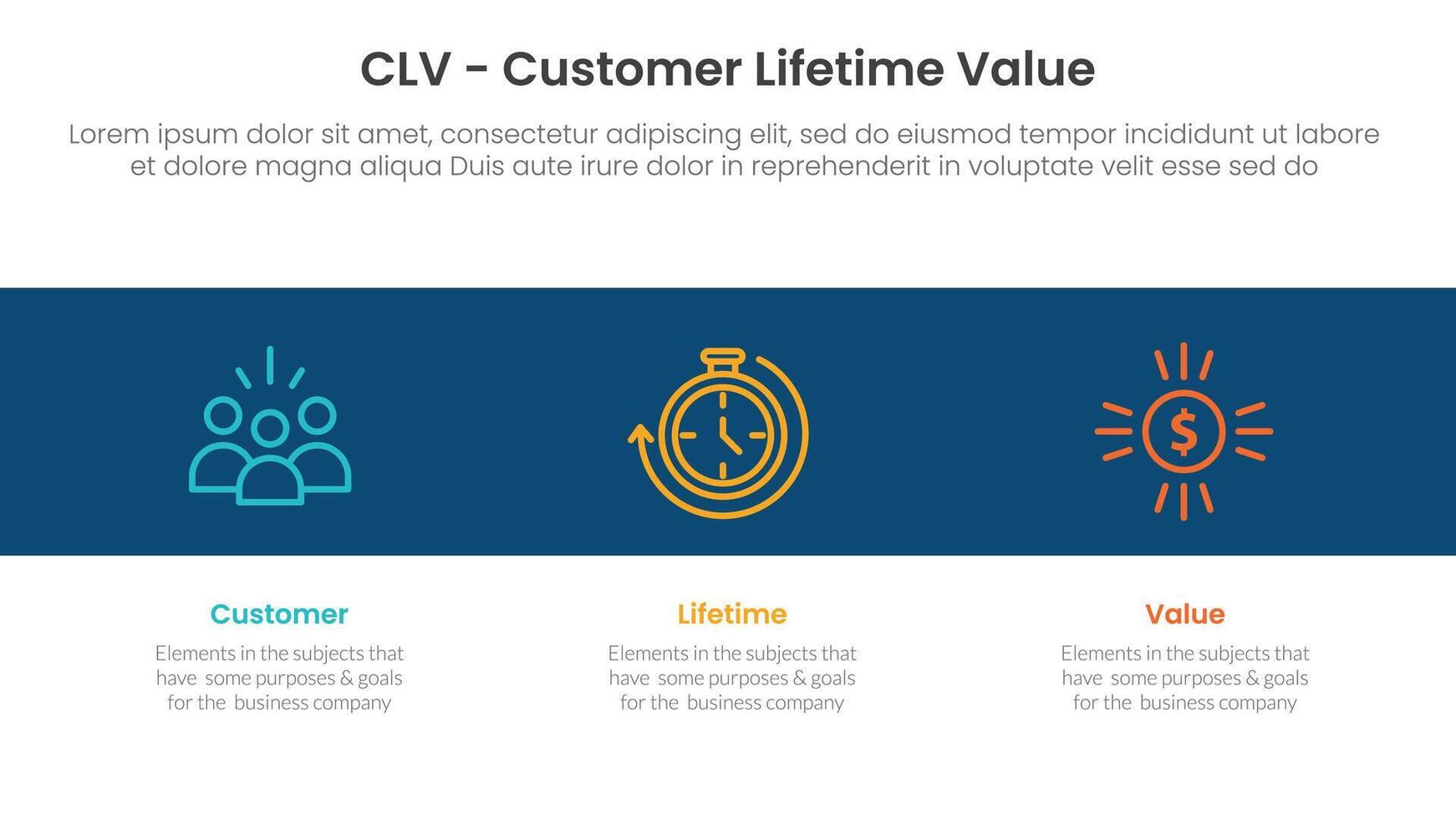 CLV - Customer Lifetime Value

Lorem ipsum dolor sit amet, consectetur adipiscing elit, sed do eiusmod tempor incididunt ut labore et dolore magna aliqua Duis aute irure dolor in reprehenderit in voluptate velit esse sed do

$

Customer

Elements in the subjects that have some purposes & goals for the business company

Lifetime

Elements in the subjects that have some purposes & goals for the business company

Value

Elements in the subjects that have some purposes & goals for the business company