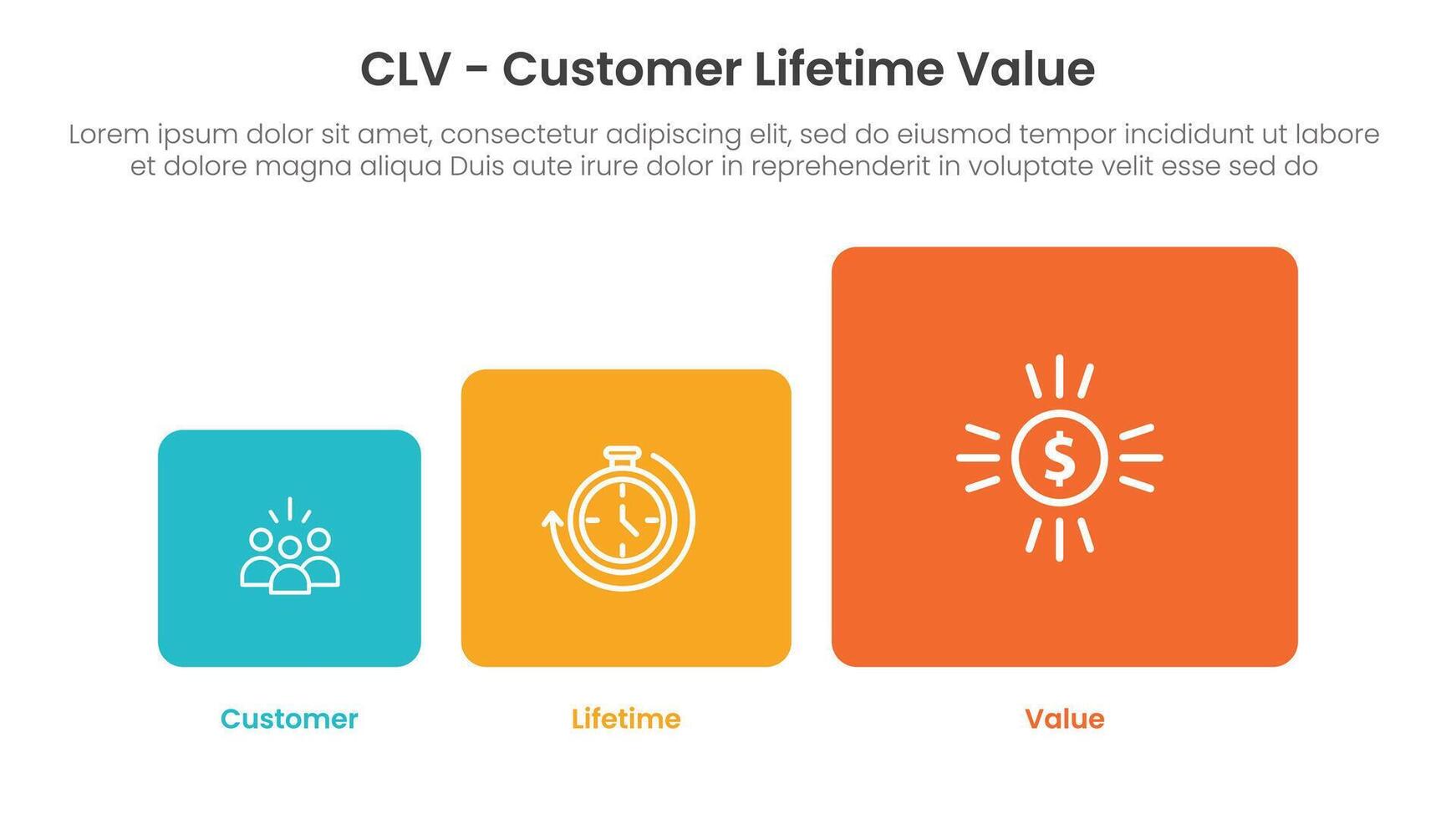 CLV - Customer Lifetime Value

Lorem ipsum dolor sit amet, consectetur adipiscing elit, sed do eiusmod tempor incididunt ut labore et dolore magna aliqua Duis aute irure dolor in reprehenderit in voluptate velit esse sed do

$

Customer

Lifetime

Value