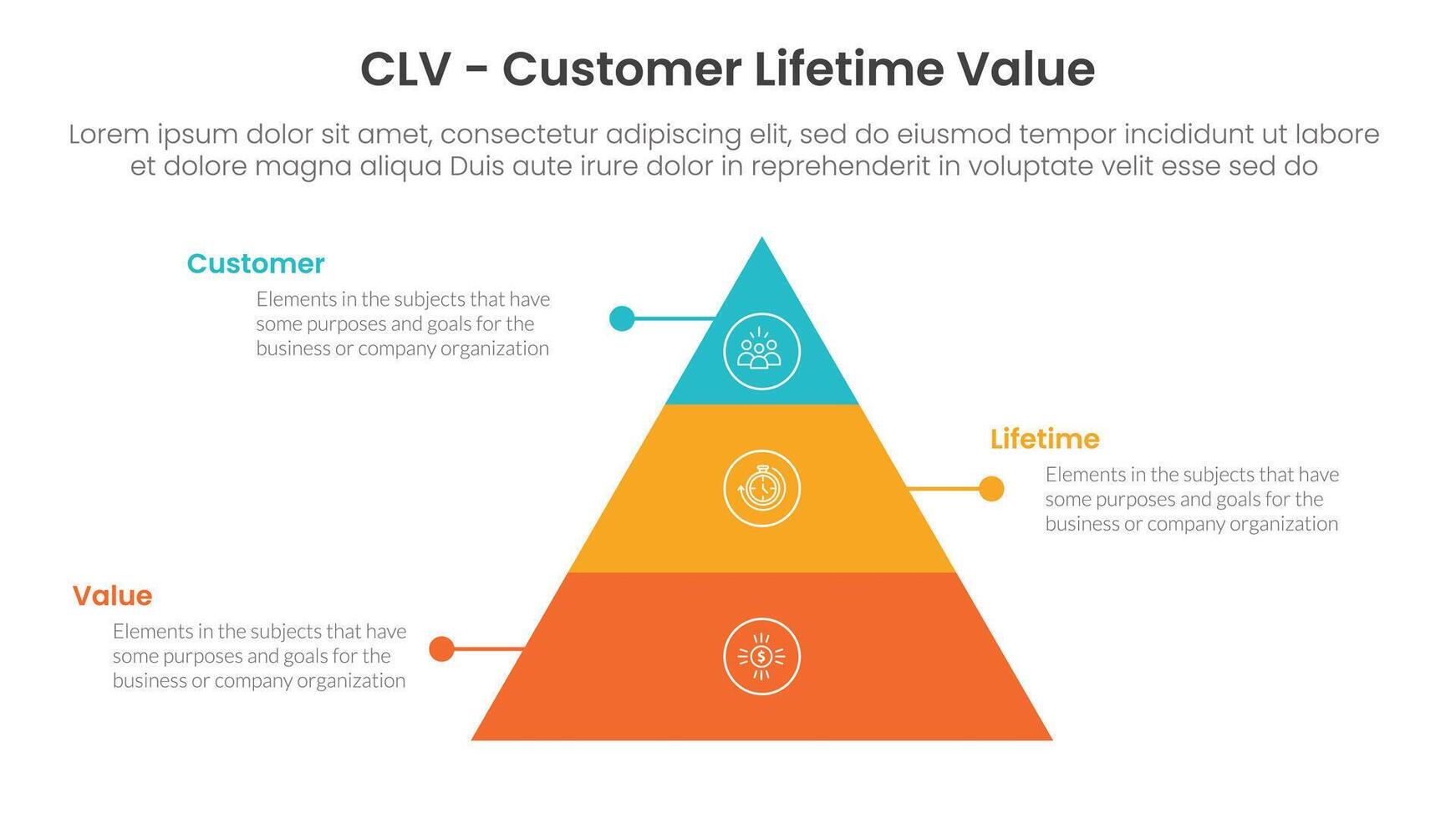 CLV - Customer Lifetime Value

Lorem ipsum dolor sit amet, consectetur adipiscing elit, sed do eiusmod tempor incididunt ut labore et dolore magna aliqua Duis aute irure dolor in reprehenderit in voluptate velit esse sed do

Customer
Elements in the subjects that have some purposes and goals for the business or company organization

Lifetime
Elements in the subjects that have some purposes and goals for the business or company organization

Value
Elements in the subjects that have some purposes and goals for the business or company organization