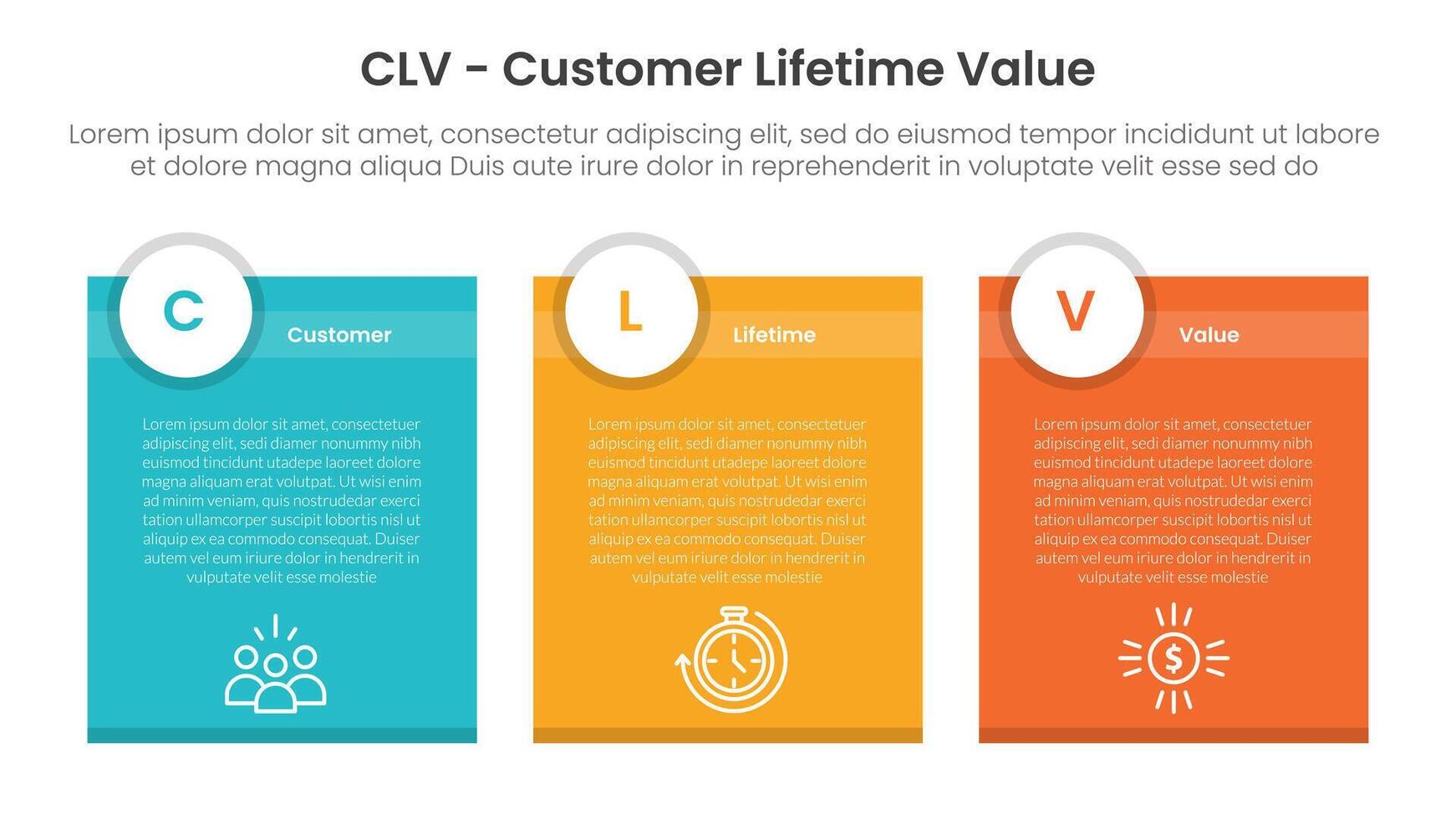 CLV - Customer Lifetime Value

Lorem ipsum dolor sit amet, consectetur adipiscing elit, sed do eiusmod tempor incididunt ut labore et dolore magna aliqua Duis aute irure dolor in reprehenderit in voluptate velit esse sed do

C

Customer

Lorem ipsum dolor sit amet, consectetuer adipiscing elit, sedi diamer nonummy nibh euismod tincidunt utadepe laoreet dolore magna aliquam erat volutpat. Ut wisi enim ad minim veniam, quis nostrudedar exerci tation ullamcorper suscipit lobortis nisl ut aliquip ex ea commodo consequat. Duiser autem vel eum iriure dolor in hendrerit in vulputate velit esse molestie

L

Lifetime

Lorem ipsum dolor sit amet, consectetuer adipiscing elit, sedi diamer nonummy nibh euismod tincidunt utadepe laoreet dolore magna aliquam erat volutpat. Ut wisi enim ad minim veniam, quis nostrudedar exerci tation ullamcorper suscipit lobortis nisl ut aliquip ex ea commodo consequat. Duiser autem vel eum iriure dolor in hendrerit in vulputate velit esse molestie

V

Value

Lorem ipsum dolor sit amet, consectetuer adipiscing elit, sedi diamer nonummy nibh euismod tincidunt utadepe laoreet dolore magna aliquam erat volutpat. Ut wisi enim ad minim veniam, quis nostrudedar exerci tation ullamcorper suscipit lobortis nisl ut aliquip ex ea commodo consequat. Duiser autem vel eum iriure dolor in hendrerit in vulputate velit esse molestie

$