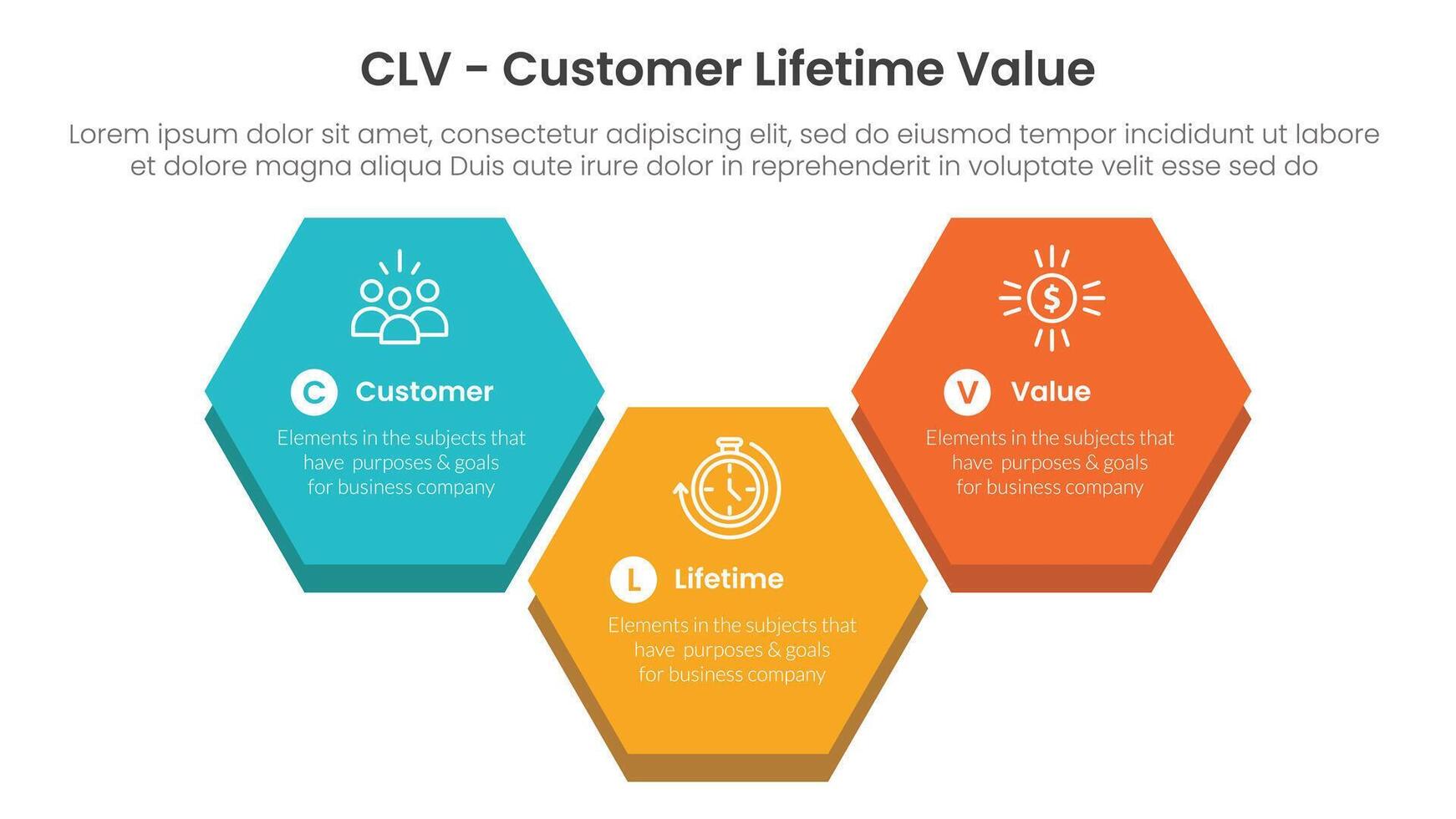 CLV - Customer Lifetime Value

Lorem ipsum dolor sit amet, consectetur adipiscing elit, sed do eiusmod tempor incididunt ut labore et dolore magna aliqua Duis aute irure dolor in reprehenderit in voluptate velit esse sed do

C Customer

Elements in the subjects that have purposes & goals for business company

L Lifetime

Elements in the subjects that have purposes & goals for business company

V Value

Elements in the subjects that have purposes & goals for business company