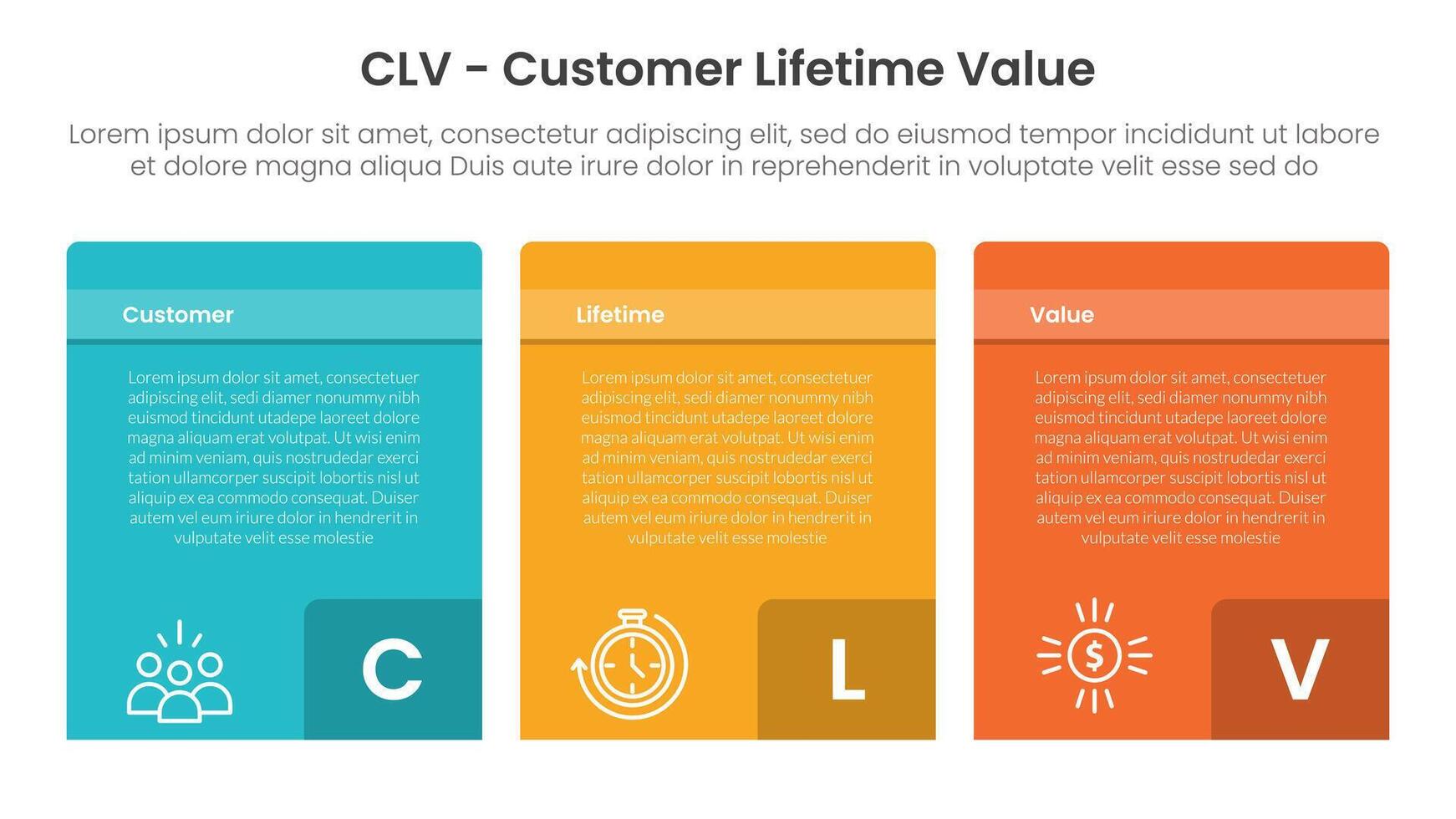 CLV - Customer Lifetime Value

Lorem ipsum dolor sit amet, consectetur adipiscing elit, sed do eiusmod tempor incididunt ut labore et dolore magna aliqua Duis aute irure dolor in reprehenderit in voluptate velit esse sed do

Customer

Lorem ipsum dolor sit amet, consectetuer adipiscing elit, sedi diamer nonummy nibh euismod tincidunt utadepe laoreet dolore magna aliquam erat volutpat. Ut wisi enim ad minim veniam, quis nostrudedar exerci tation ullamcorper suscipit lobortis nisl ut aliquip ex ea commodo consequat. Duiser autem vel eum iriure dolor in hendrerit in vulputate velit esse molestie

C

Lifetime

Lorem ipsum dolor sit amet, consectetuer adipiscing elit, sedi diamer nonummy nibh euismod tincidunt utadepe laoreet dolore magna aliquam erat volutpat. Ut wisi enim ad minim veniam, quis nostrudedar exerci tation ullamcorper suscipit lobortis nisl ut aliquip ex ea commodo consequat. Duiser autem vel eum iriure dolor in hendrerit in vulputate velit esse molestie

L

Value

Lorem ipsum dolor sit amet, consectetuer adipiscing elit, sedi diamer nonummy nibh euismod tincidunt utadepe laoreet dolore magna aliquam erat volutpat. Ut wisi enim ad minim veniam, quis nostrudedar exerci tation ullamcorper suscipit lobortis nisl ut aliquip ex ea commodo consequat. Duiser autem vel eum iriure dolor in hendrerit in vulputate velit esse molestie

$

V