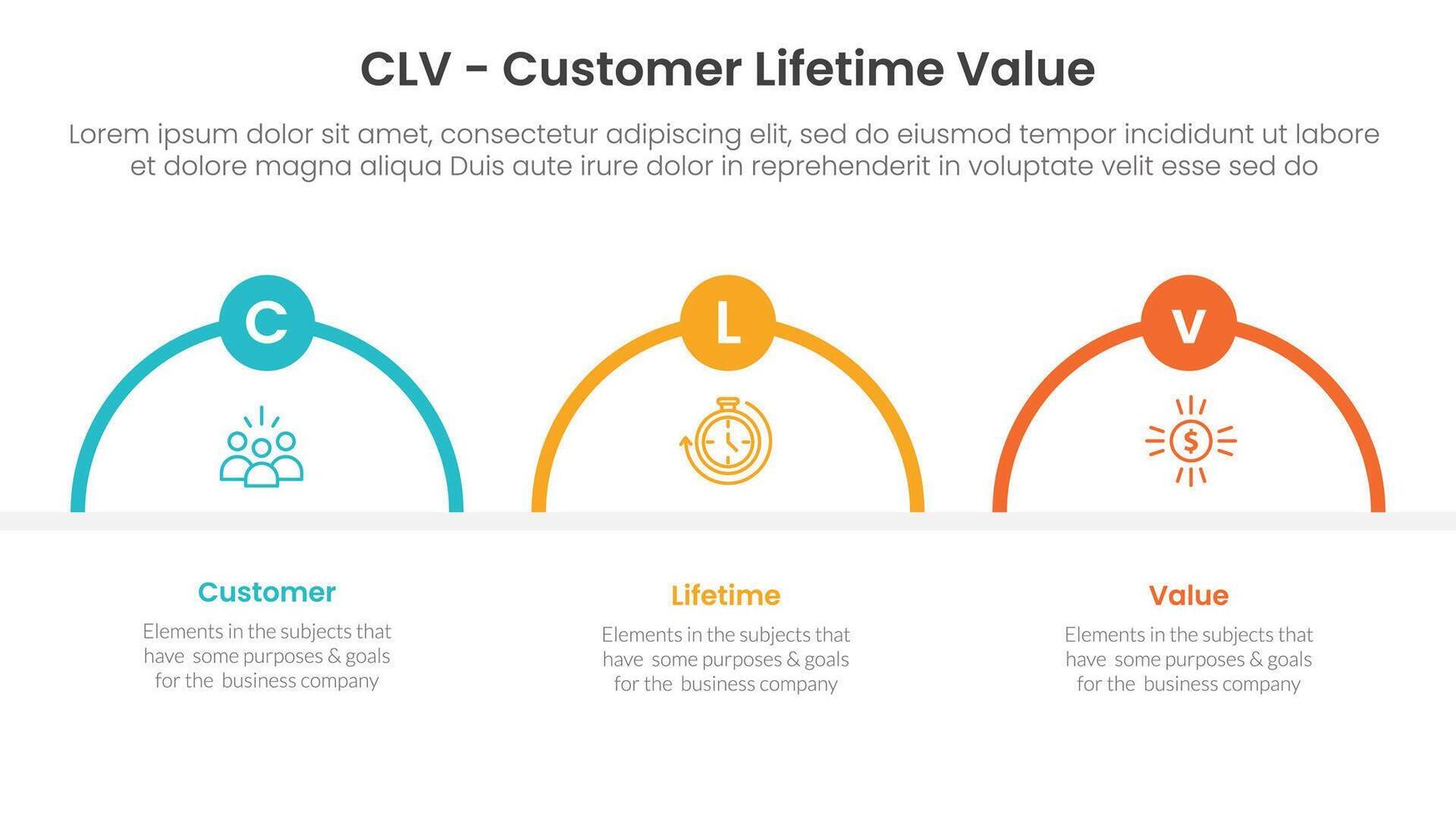 CLV - Customer Lifetime Value

Lorem ipsum dolor sit amet, consectetur adipiscing elit, sed do eiusmod tempor incididunt ut labore et dolore magna aliqua Duis aute irure dolor in reprehenderit in voluptate velit esse sed do

C

L

V

$

Customer

Elements in the subjects that have some purposes & goals for the business company

Lifetime

Elements in the subjects that have some purposes & goals for the business company

Value

Elements in the subjects that have some purposes & goals for the business company