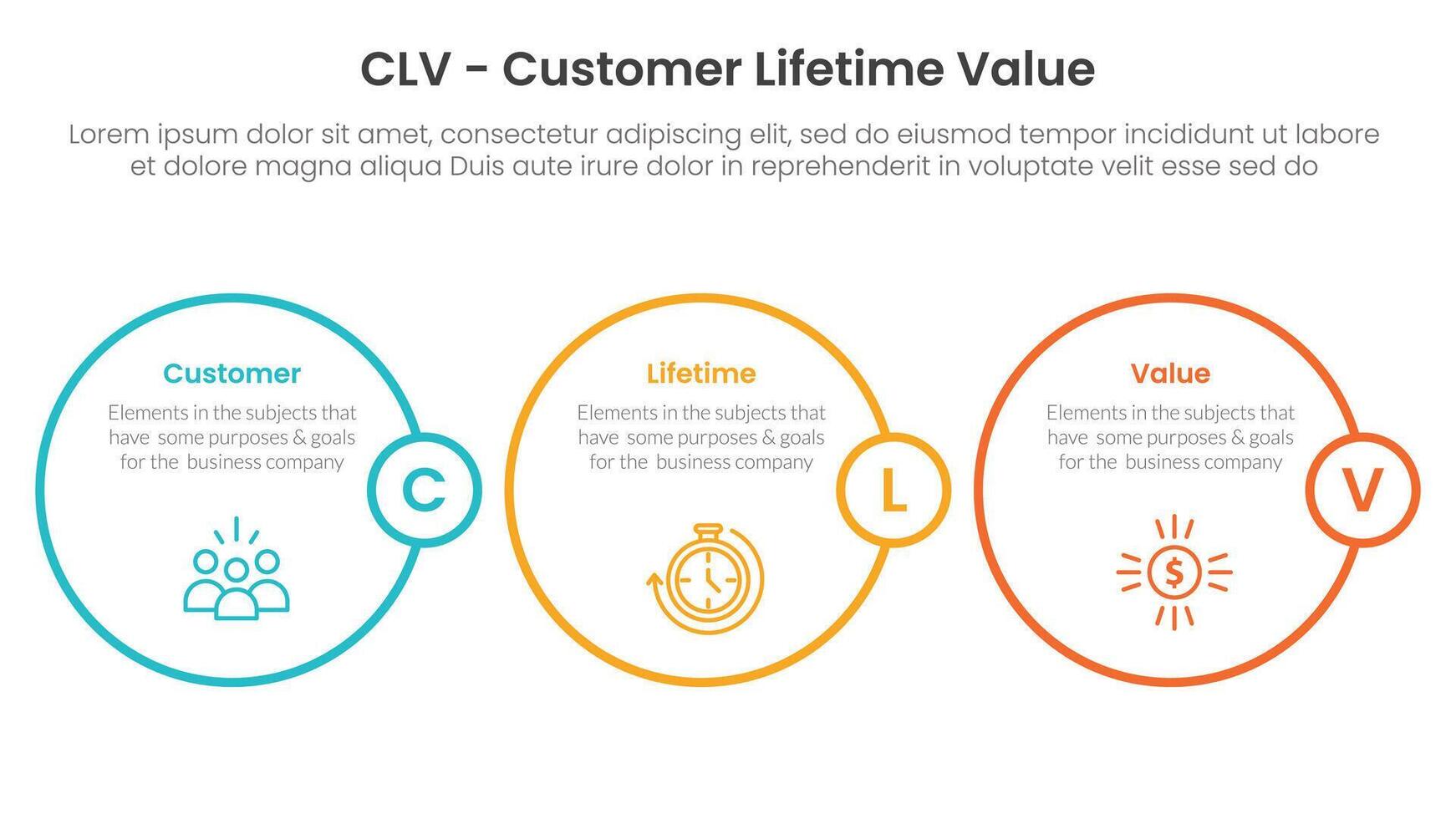 CLV - Customer Lifetime Value

Lorem ipsum dolor sit amet, consectetur adipiscing elit, sed do eiusmod tempor incididunt ut labore et dolore magna aliqua Duis aute irure dolor in reprehenderit in voluptate velit esse sed do

Customer

Elements in the subjects that have some purposes & goals for the business company

C

Lifetime

Elements in the subjects that have some purposes & goals for the business company

L

Value

Elements in the subjects that have some purposes & goals for the business company

V

$