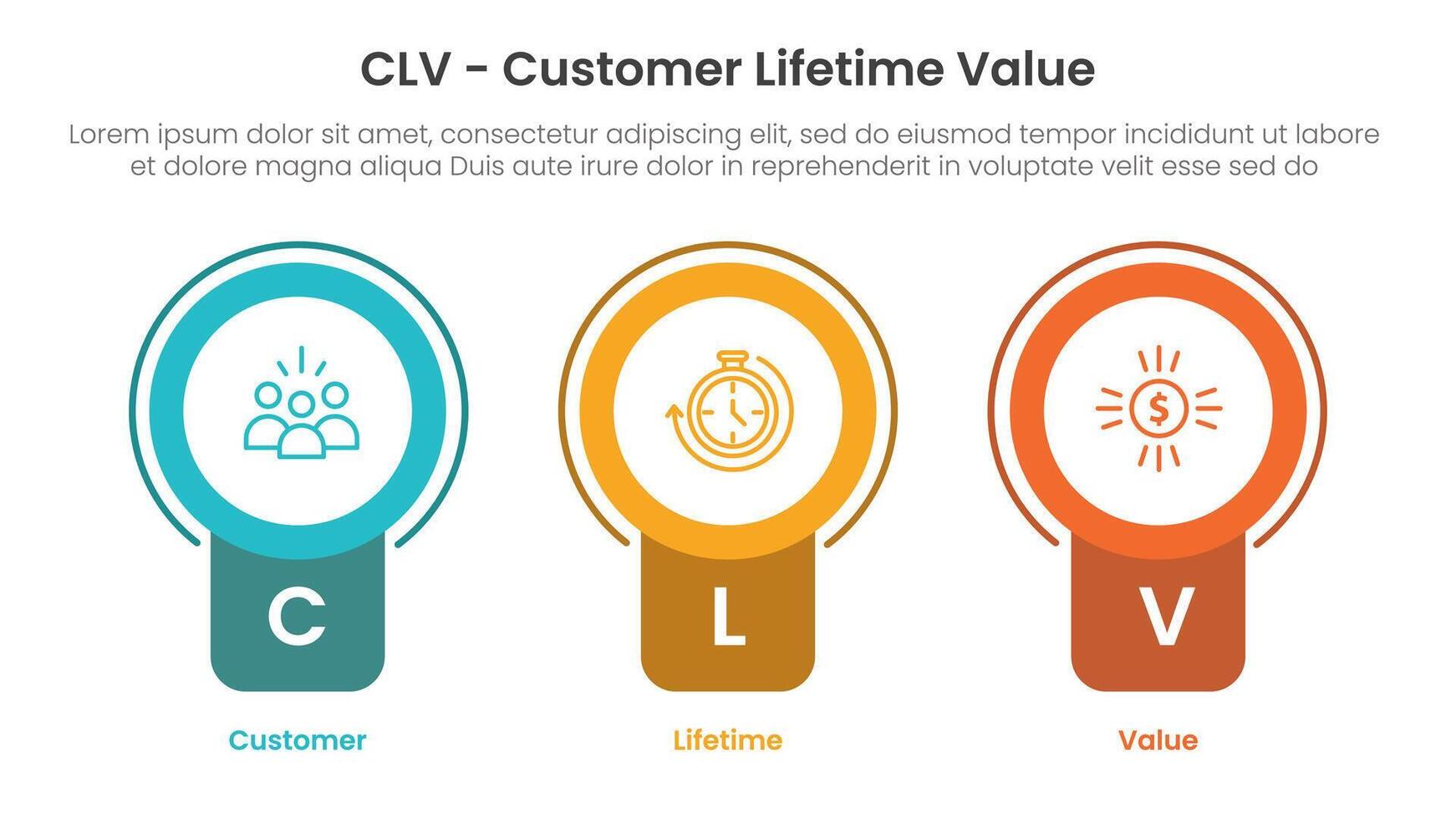 CLV - Customer Lifetime Value

Lorem ipsum dolor sit amet, consectetur adipiscing elit, sed do eiusmod tempor incididunt ut labore et dolore magna aliqua Duis aute irure dolor in reprehenderit in voluptate velit esse sed do

$

C

L

V

Customer

Lifetime

Value