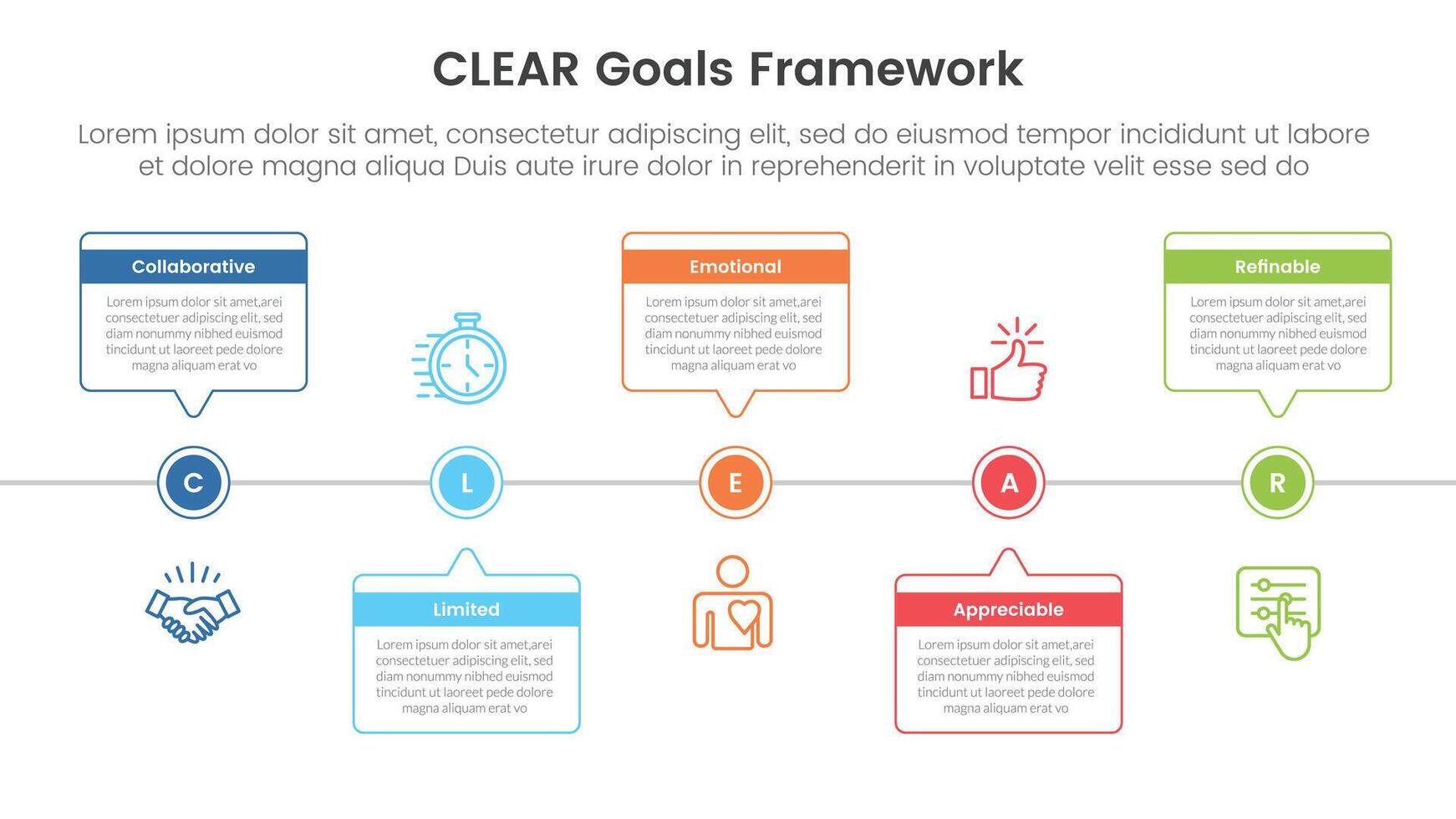 CLEAR Goals Framework

Lorem ipsum dolor sit amet, consectetur adipiscing elit, sed do eiusmod tempor incididunt ut labore et dolore magna aliqua Duis aute irure dolor in reprehenderit in voluptate velit esse sed do

Collaborative

Lorem ipsum dolor sit amet,arei consectetuer adipiscing elit, sed diam nonummy nibhed euismod tincidunt ut laoreet pede dolore magna aliquam erat vo

Emotional

Lorem ipsum dolor sit amet,arei consectetuer adipiscing elit, sed diam nonummy nibhed euismod tincidunt ut laoreet pede dolore magna aliquam erat vo

Refinable

Lorem ipsum dolor sit amet,arei consectetuer adipiscing elit, sed diam nonummy nibhed euismod tincidunt ut laoreet pede dolore magna aliquam erat vo

C

L

E

A

R

Limited

Lorem ipsum dolor sit amet,arei consectetuer adipiscing elit, sed diam nonummy nibhed euismod tincidunt ut laoreet pede dolore magna aliquam erat vo

Appreciable

Lorem ipsum dolor sit amet,arei consectetuer adipiscing elit, sed diam nonummy nibhed euismod tincidunt ut laoreet pede dolore magna aliquam erat vo