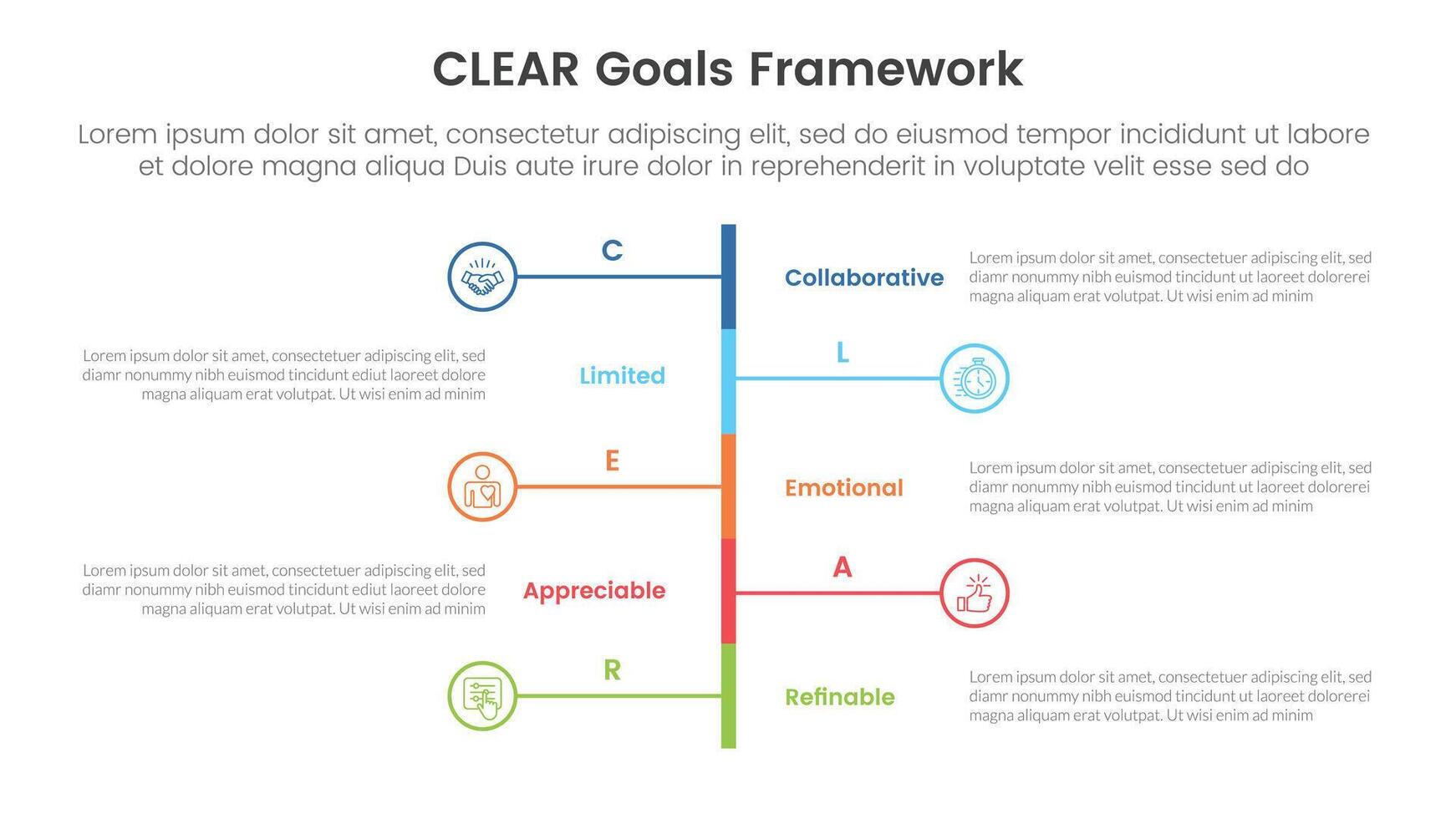 CLEAR Goals Framework

Lorem ipsum dolor sit amet, consectetur adipiscing elit, sed do eiusmod tempor incididunt ut labore et dolore magna aliqua Duis aute irure dolor in reprehenderit in voluptate velit esse sed do

C

Collaborative

Lorem ipsum dolor sit amet, consectetuer adipiscing elit, sed diamr nonummy nibh euismod tincidunt ut laoreet dolorerei magna aliquam erat volutpat. Ut wisi enim ad minim

L

Limited

Lorem ipsum dolor sit amet, consectetuer adipiscing elit, sed diamr nonummy nibh euismod tincidunt ediut laoreet dolore magna aliquam erat volutpat. Ut wisi enim ad minim

E

Emotional

Lorem ipsum dolor sit amet, consectetuer adipiscing elit, sed diamr nonummy nibh euismod tincidunt ut laoreet dolorerei magna aliquam erat volutpat. Ut wisi enim ad minim

A

Appreciable

Lorem ipsum dolor sit amet, consectetuer adipiscing elit, sed diamr nonummy nibh euismod tincidunt ediut laoreet dolore magna aliquam erat volutpat. Ut wisi enim ad minim

R

Refinable

Lorem ipsum dolor sit amet, consectetuer adipiscing elit, sed diamr nonummy nibh euismod tincidunt ut laoreet dolorerei magna aliquam erat volutpat. Ut wisi enim ad minim