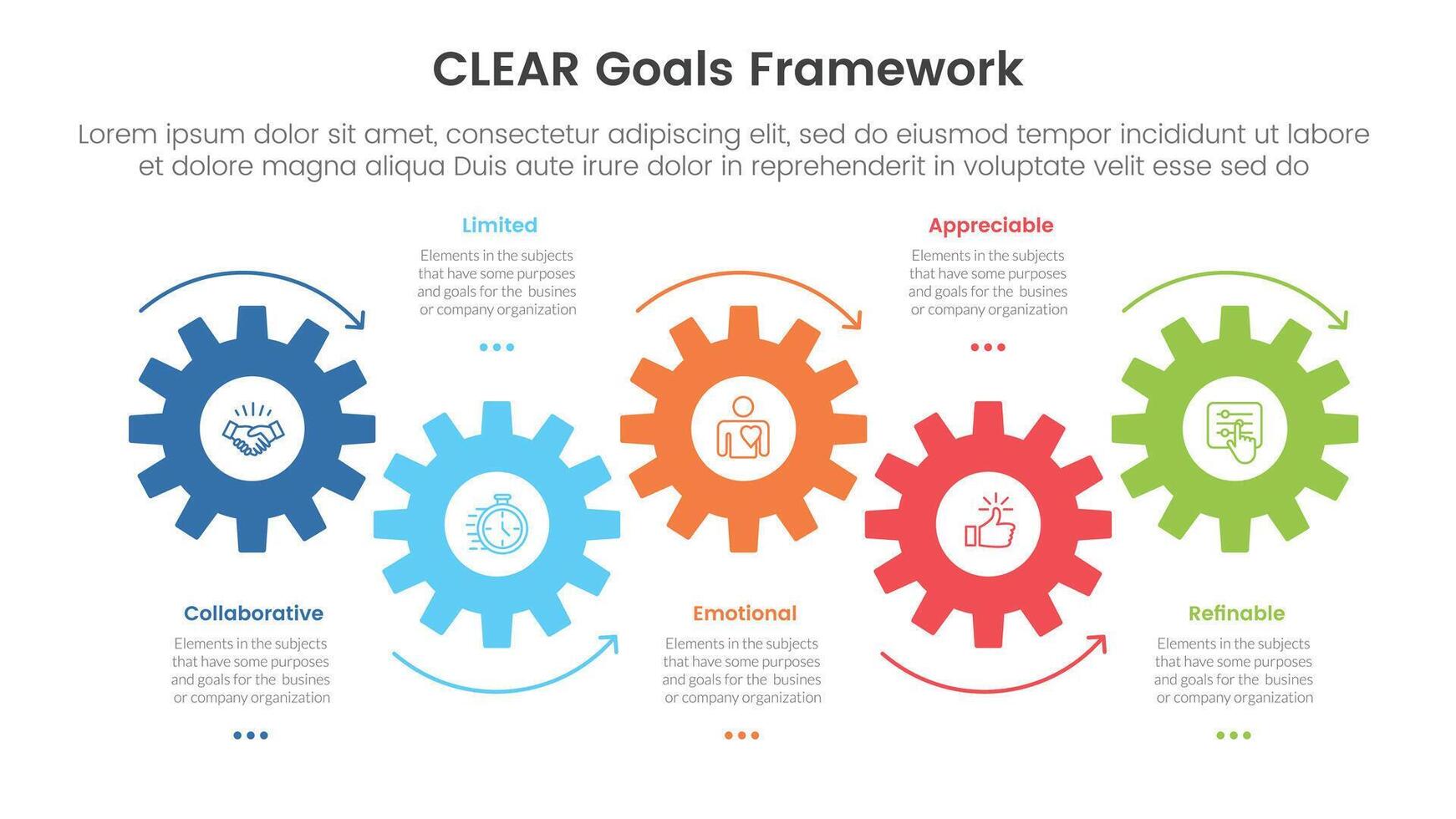 CLEAR Goals Framework

Lorem ipsum dolor sit amet, consectetur adipiscing elit, sed do eiusmod tempor incididunt ut labore et dolore magna aliqua Duis aute irure dolor in reprehenderit in voluptate velit esse sed do

Limited

Elements in the subjects that have some purposes and goals for the busines or company organization

Appreciable

Elements in the subjects that have some purposes and goals for the busines or company organization

Collaborative

Elements in the subjects that have some purposes and goals for the busines or company organization

Emotional

Elements in the subjects that have some purposes and goals for the busines or company organization

Refinable

Elements in the subjects that have some purposes and goals for the busines or company organization