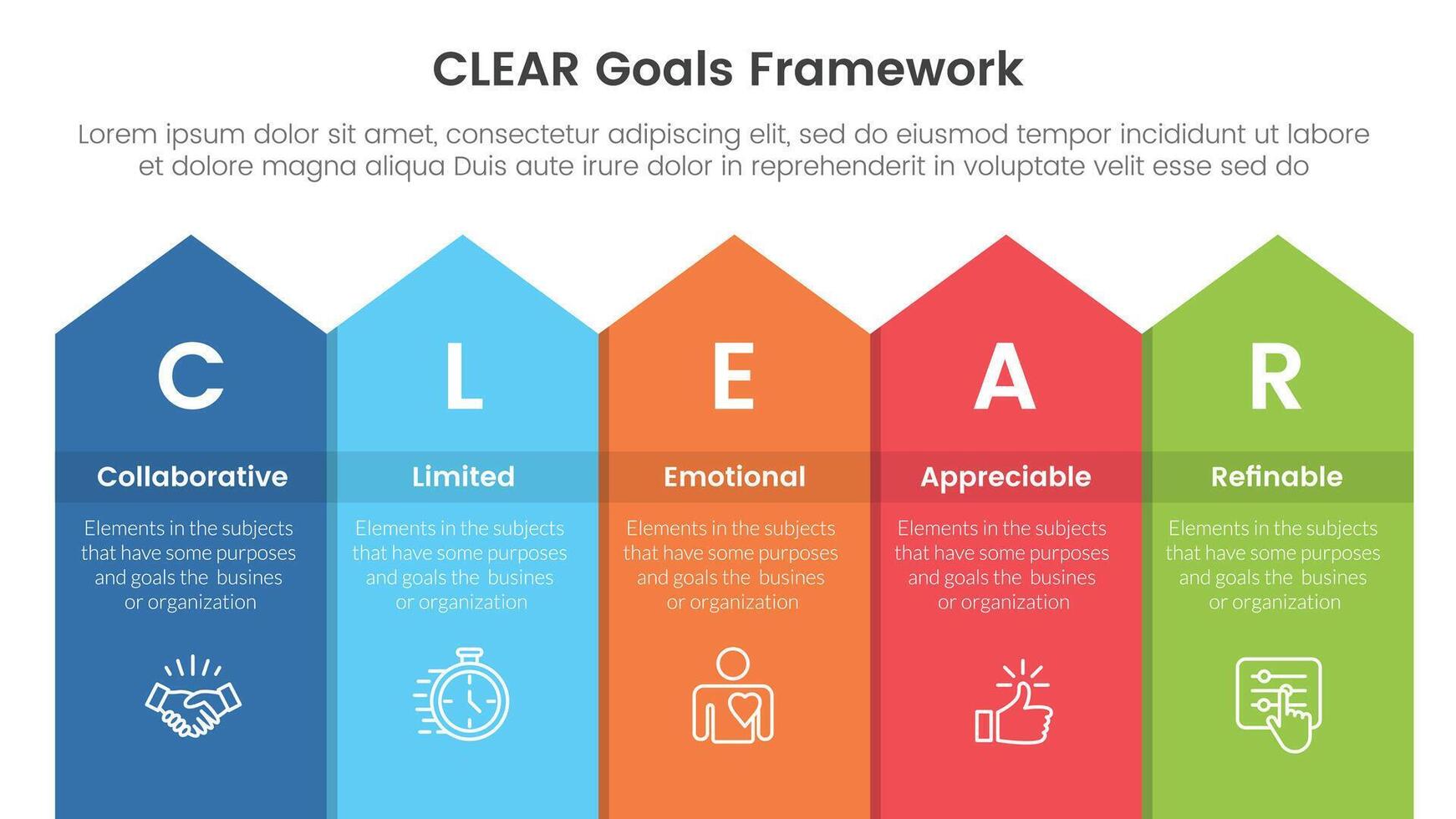 CLEAR Goals Framework

Lorem ipsum dolor sit amet, consectetur adipiscing elit, sed do eiusmod tempor incididunt ut labore et dolore magna aliqua Duis aute irure dolor in reprehenderit in voluptate velit esse sed do

C

Collaborative

Elements in the subjects that have some purposes and goals the busines or organization

L

Limited

Elements in the subjects that have some purposes and goals the busines or organization

E

Emotional

Elements in the subjects that have some purposes and goals the busines or organization

A

Appreciable

Elements in the subjects that have some purposes and goals the busines or organization

R

Refinable

Elements in the subjects that have some purposes and goals the busines or organization