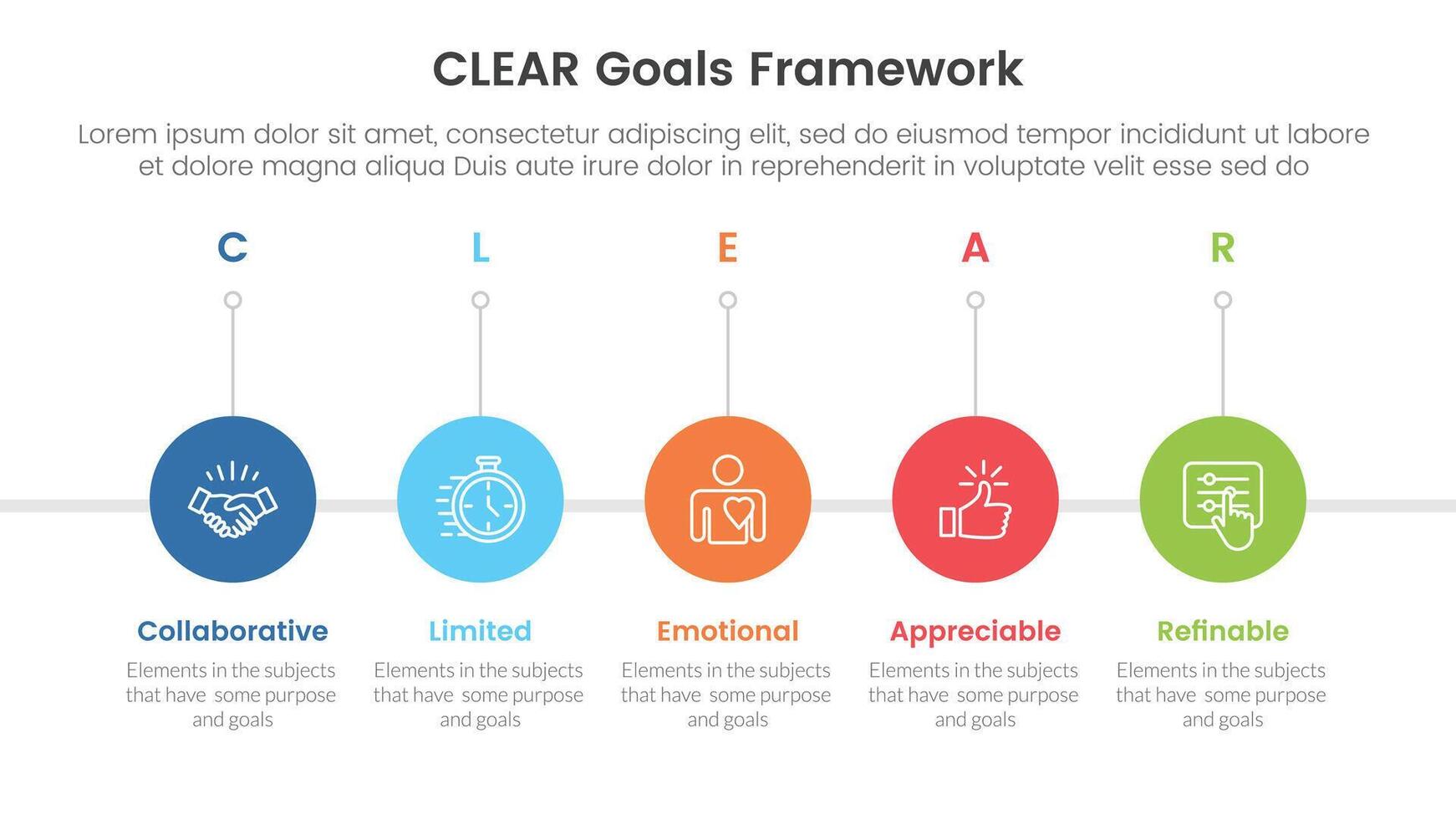 CLEAR Goals Framework

Lorem ipsum dolor sit amet, consectetur adipiscing elit, sed do eiusmod tempor incididunt ut labore et dolore magna aliqua Duis aute irure dolor in reprehenderit in voluptate velit esse sed do

C

L

E

A

R

Collaborative

Elements in the subjects that have some purpose and goals

Limited

Elements in the subjects that have some purpose and goals

Emotional

Elements in the subjects that have some purpose and goals

Appreciable

Elements in the subjects that have some purpose and goals

Refinable

Elements in the subjects that have some purpose and goals