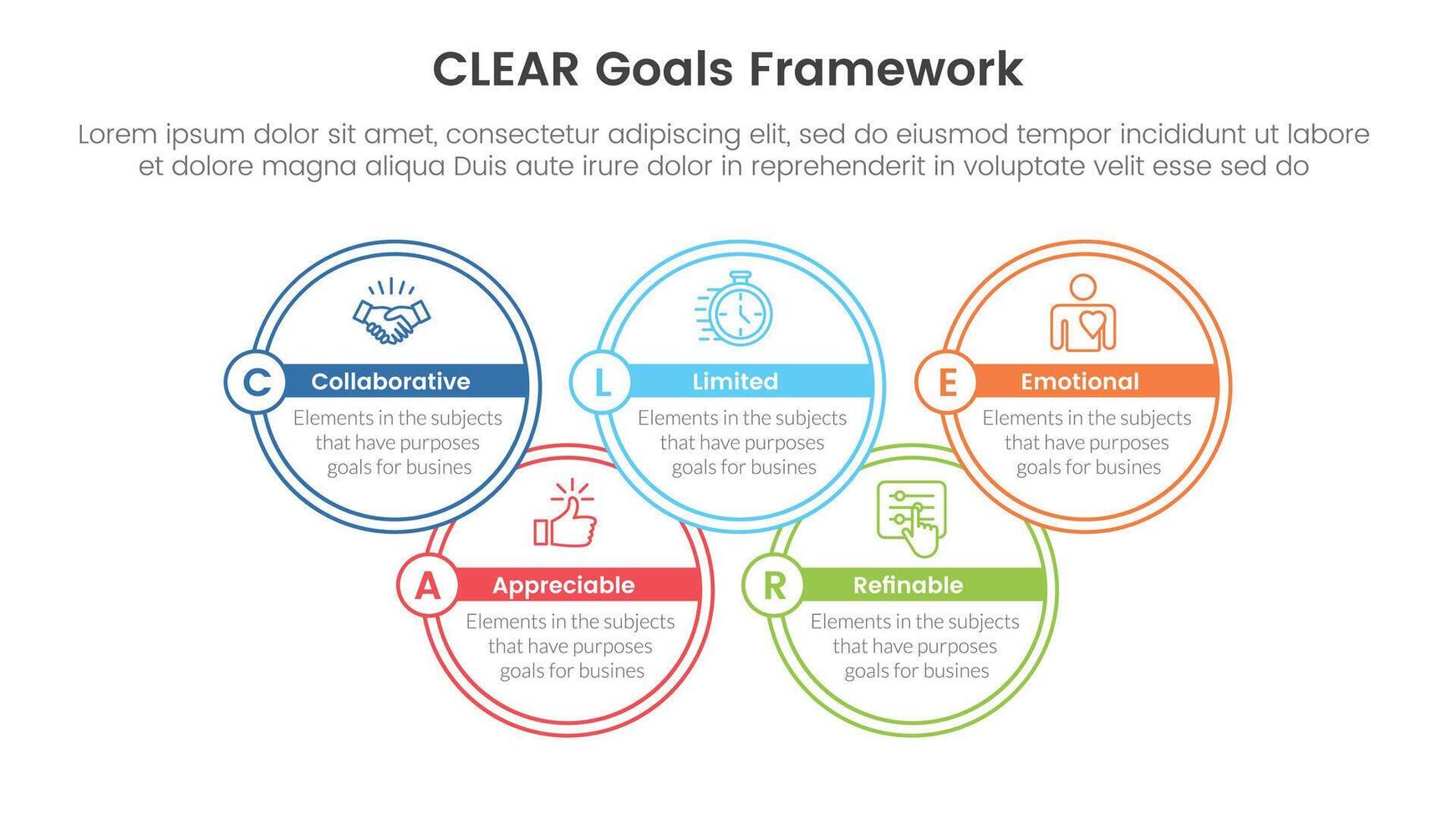 CLEAR Goals Framework

Lorem ipsum dolor sit amet, consectetur adipiscing elit, sed do eiusmod tempor incididunt ut labore et dolore magna aliqua Duis aute irure dolor in reprehenderit in voluptate velit esse sed do

C Collaborative
Elements in the subjects that have purposes goals for busines

L Limited
Elements in the subjects that have purposes goals for busines

E Emotional
Elements in the subjects that have purposes goals for busines

A Appreciable
Elements in the subjects that have purposes goals for busines

R Refinable
Elements in the subjects that have purposes goals for busines